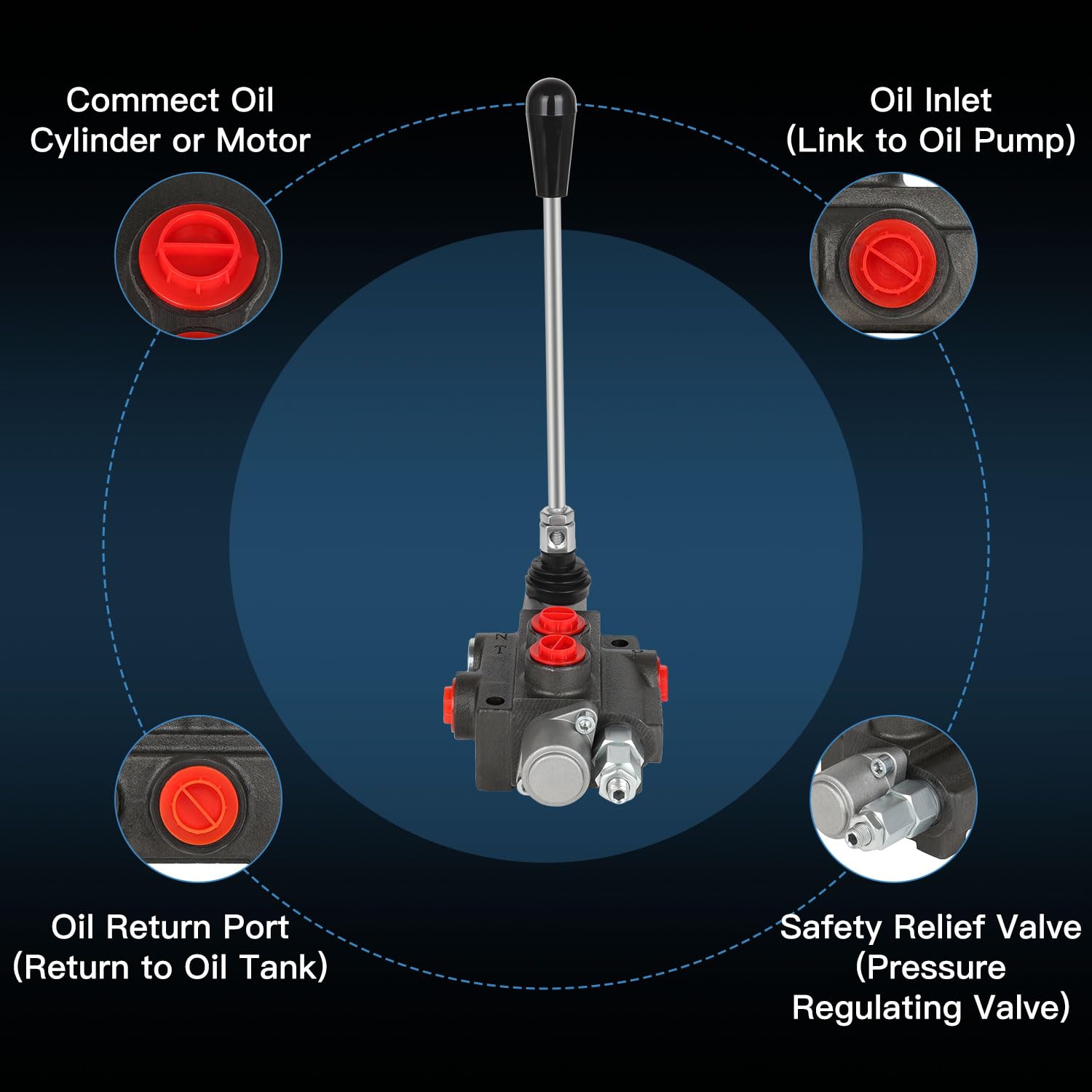 Commect Oil Cylinder or Motor

Oil Inlet (Link to Oil Pump)

N
T

Oil Return Port (Return to Oil Tank)

Safety Relief Valve (Pressure Regulating Valve)