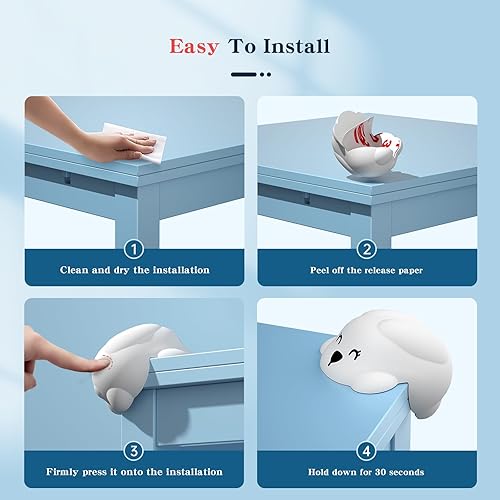 Easy To Install

1
Clean and dry the installation

2
Peel off the release paper

3
Firmly press it onto the installation

4
Hold down for 30 seconds