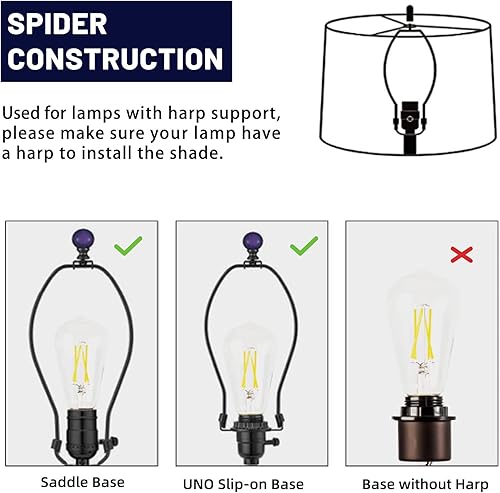 SPIDER CONSTRUCTION

Used for lamps with harp support, please make sure your lamp have a harp to install the shade.

Saddle Base

UNO Slip-on Base

Base without Harp