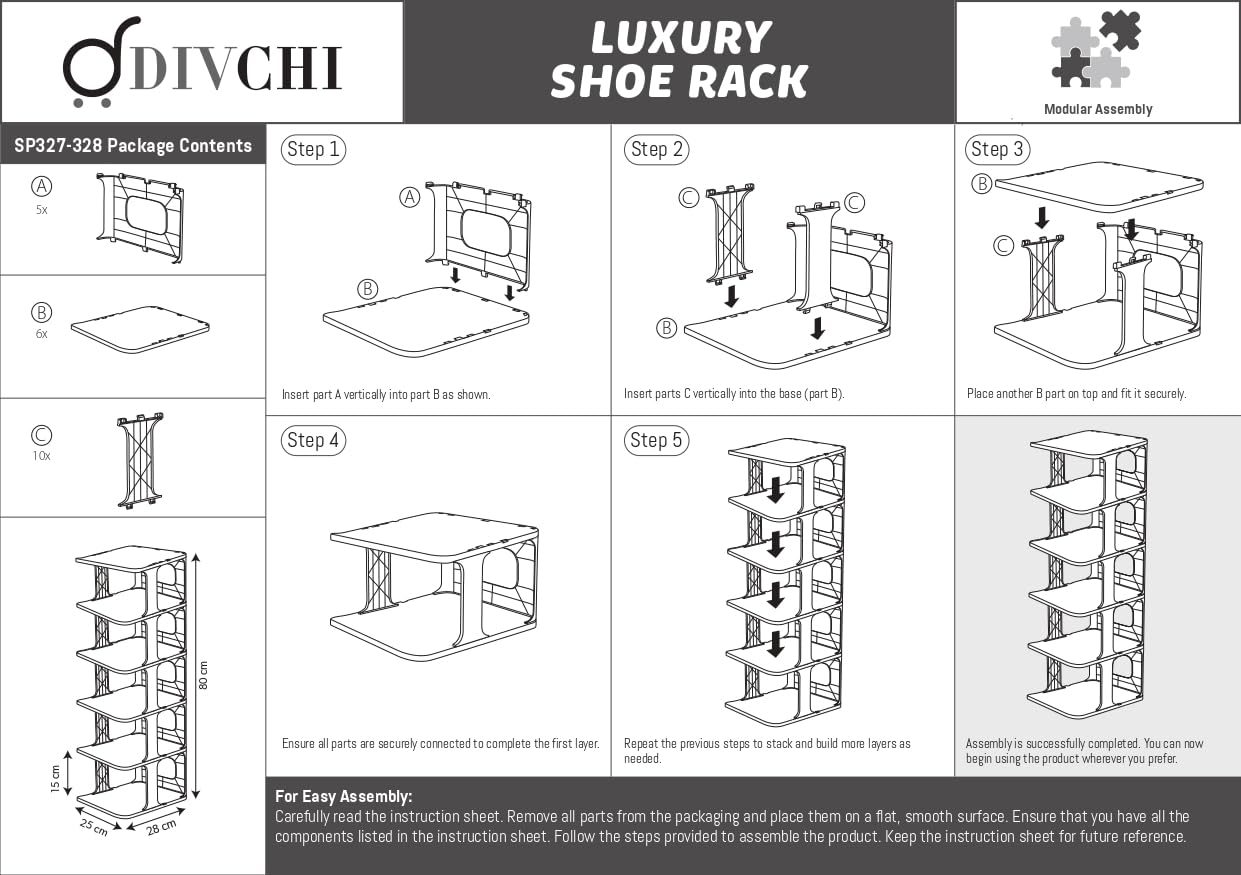 DIVCHI

LUXURY SHOE RACK

Modular Assembly

SP327-328 Package Contents

A 5x

B 6x

C 10x

80 cm

15 cm

25 cm

28 cm

Step 1

A

B

Insert part A vertically into part B as shown.

Step 2

C

C

B

Insert parts C vertically into the base (part B).

Step 3

B

C

Place another B part on top and fit it securely.

Step 4

Ensure all parts are securely connected to complete the first layer.

Step 5

Repeat the previous steps to stack and build more layers as needed.

Assembly is successfully completed. You can now begin using the product wherever you prefer.

For Easy Assembly:
Carefully read the instruction sheet. Remove all parts from the packaging and place them on a flat, smooth surface. Ensure that you have all the components listed in the instruction sheet. Follow the steps provided to assemble the product. Keep the instruction sheet for future reference.