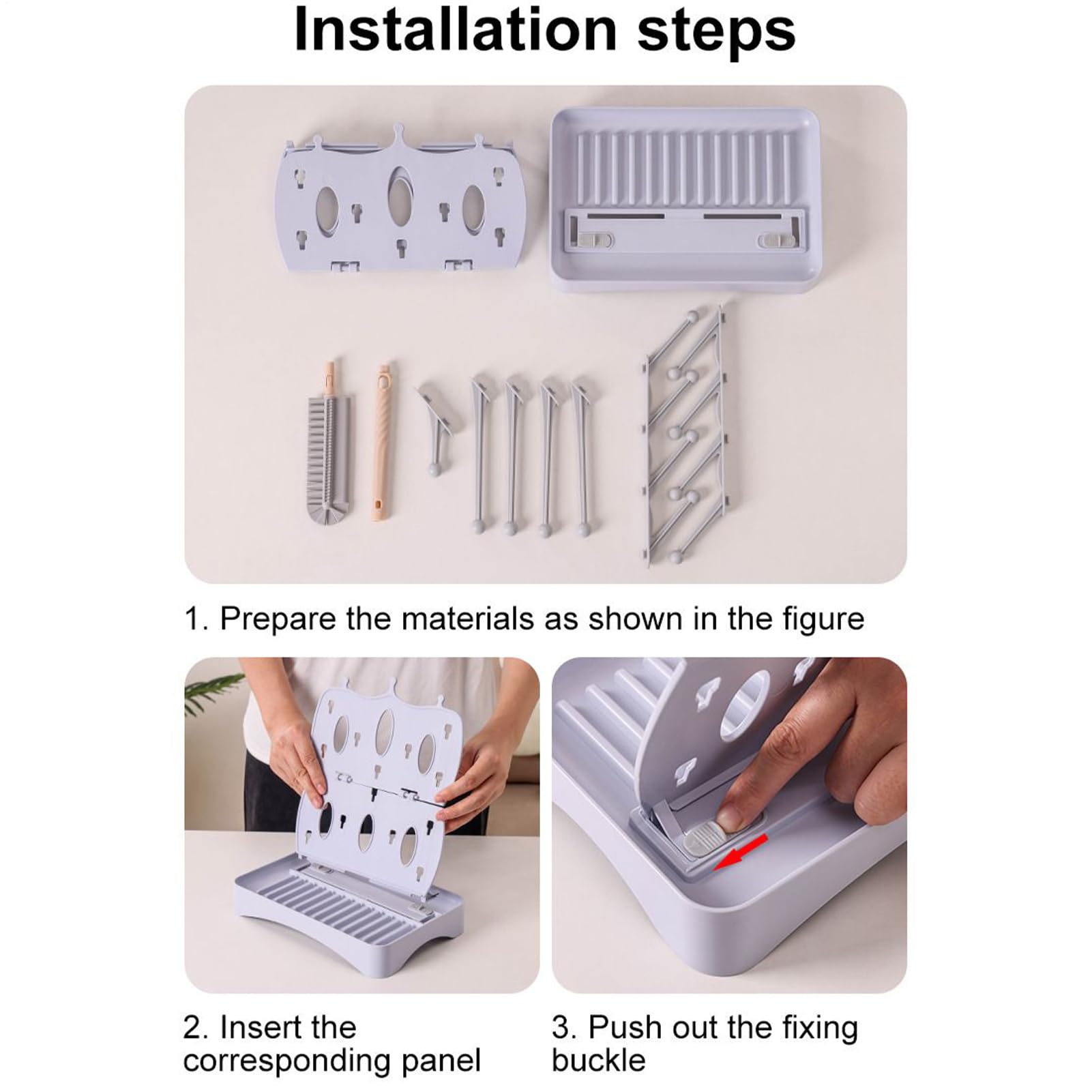 Installation steps

1. Prepare the materials as shown in the figure

2. Insert the corresponding panel

3. Push out the fixing buckle