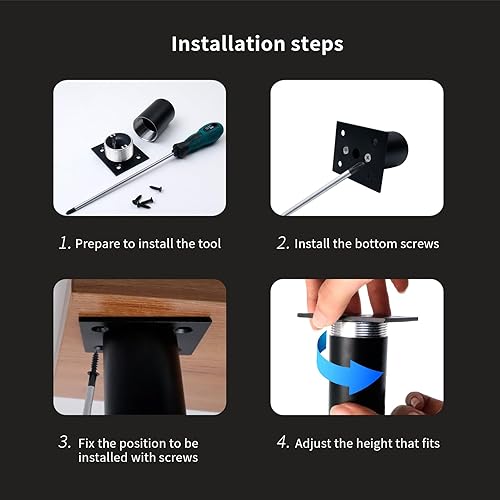 Installation steps

1. Prepare to install the tool

2. Install the bottom screws

3. Fix the position to be installed with screws

4. Adjust the height that fits