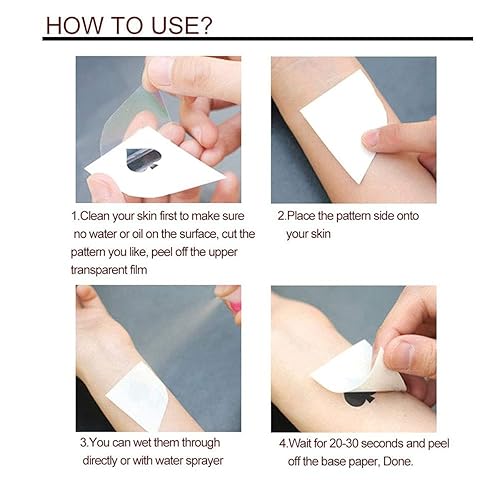 HOW TO USE?

1.Clean your skin first to make sure no water or oil on the surface, cut the pattern you like, peel off the upper transparent film

2.Place the pattern side onto your skin

3.You can wet them through directly or with water sprayer

4.Wait for 20-30 seconds and peel off the base paper, Done.