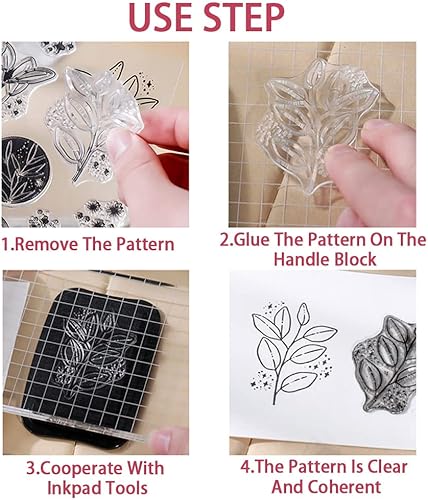 USE STEP

1.Remove The Pattern

2.Glue The Pattern On The Handle Block

3.Cooperate With Inkpad Tools

4.The Pattern Is Clear And Coherent