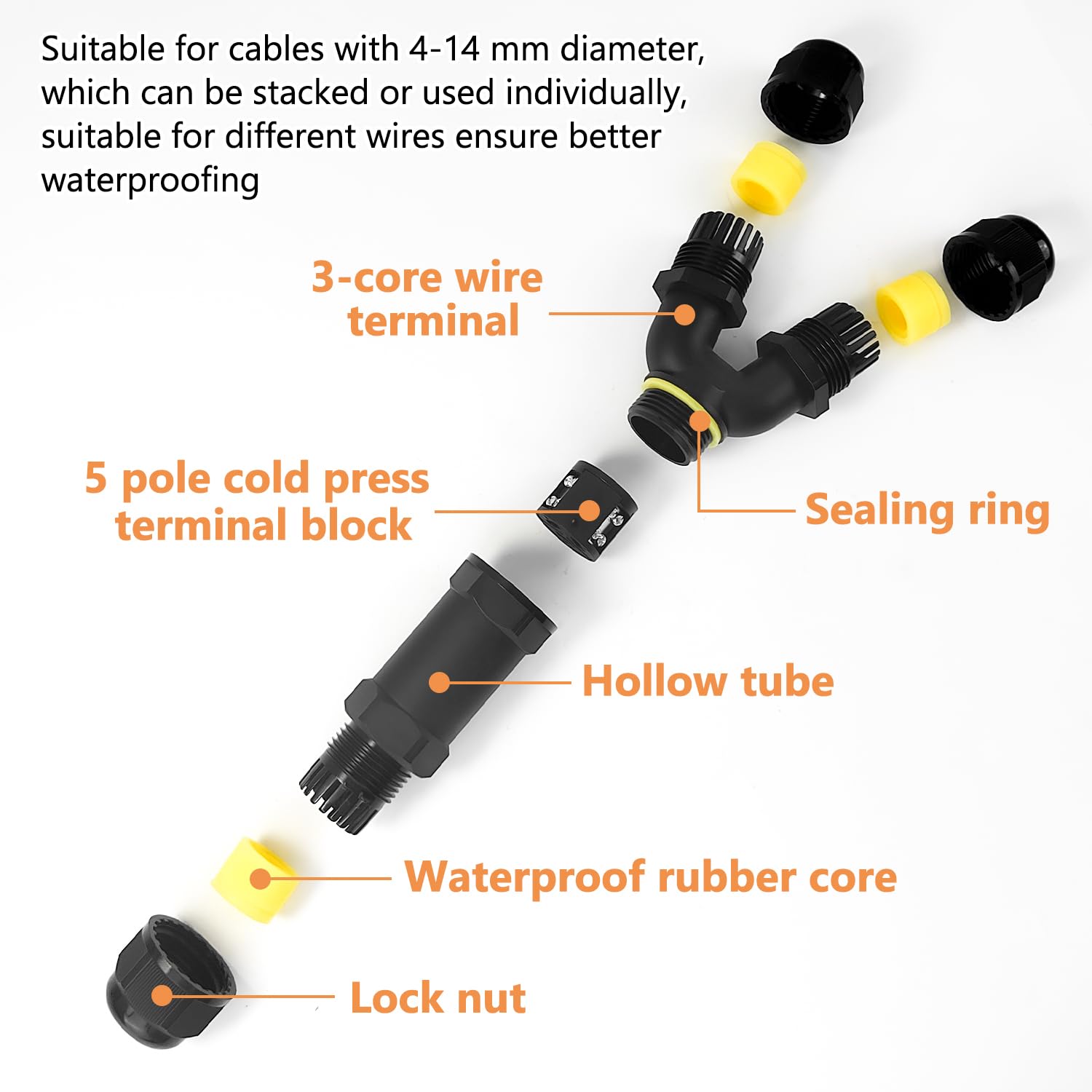 Suitable for cables with 4-14 mm diameter, which can be stacked or used individually, suitable for different wires ensure better waterproofing

3-core wire terminal

5 pole cold press terminal block

Sealing ring

Hollow tube

Waterproof rubber core

Lock nut