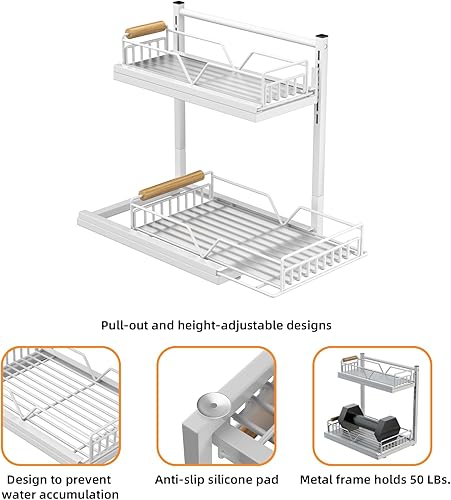 Pull-out and height-adjustable designs

Design to prevent water accumulation

Anti-slip silicone pad

Metal frame holds 50 LBs.