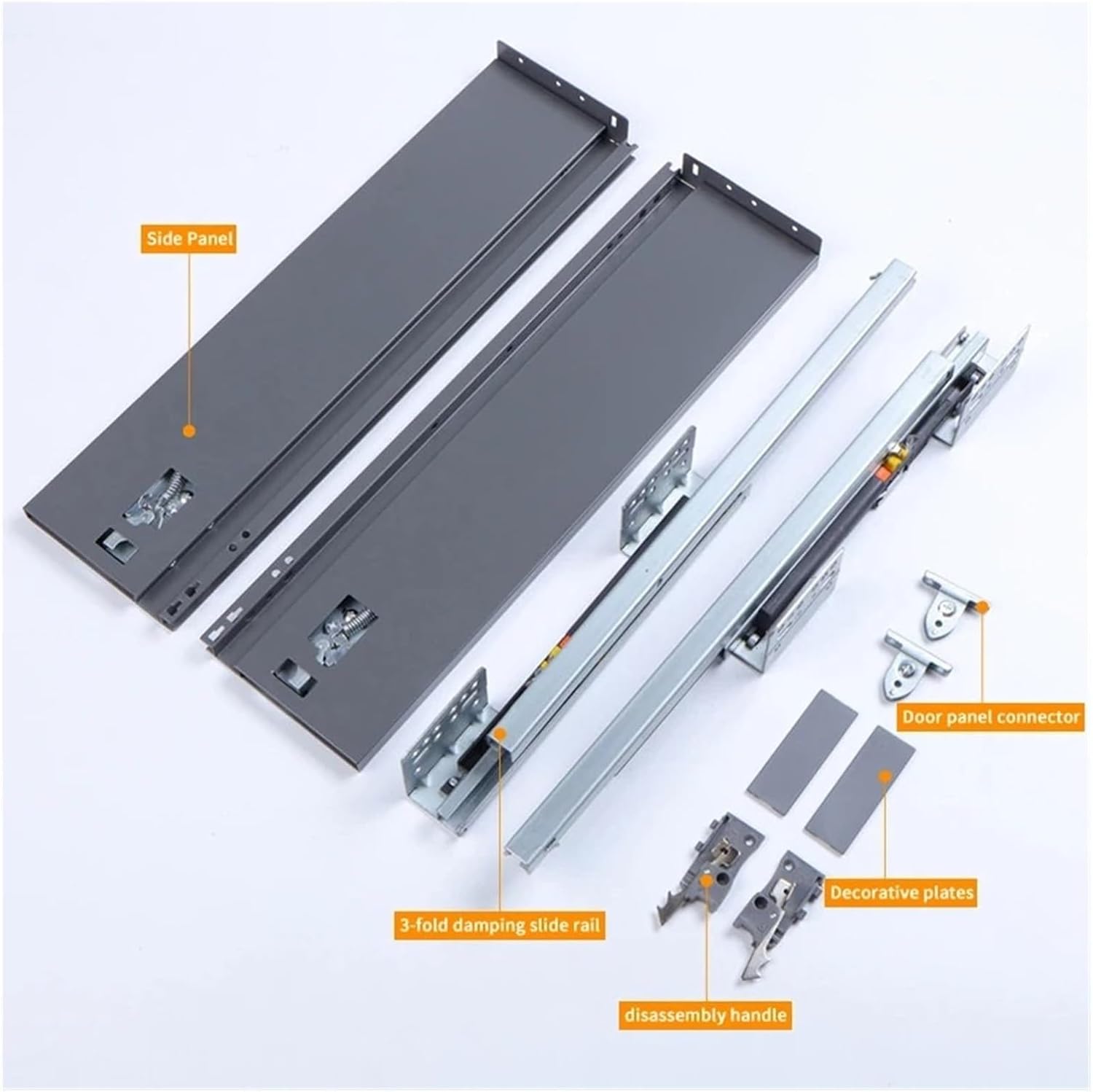 Side Panel

Door panel connector

Decorative plates

3-fold damping slide rail

disassembly handle