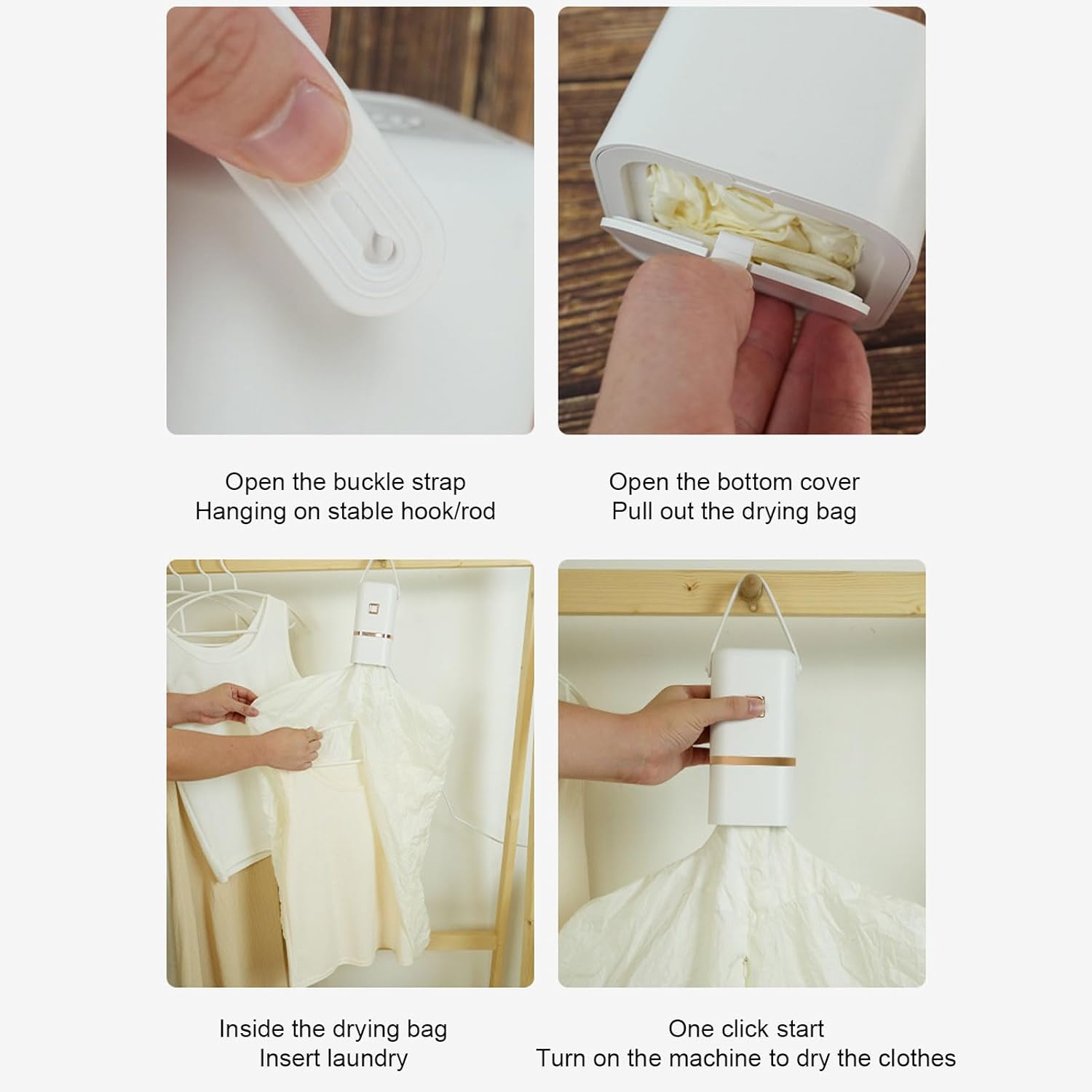 Open the buckle strap
Hanging on stable hook/rod

Open the bottom cover
Pull out the drying bag

Inside the drying bag
Insert laundry

One click start
Turn on the machine to dry the clothes