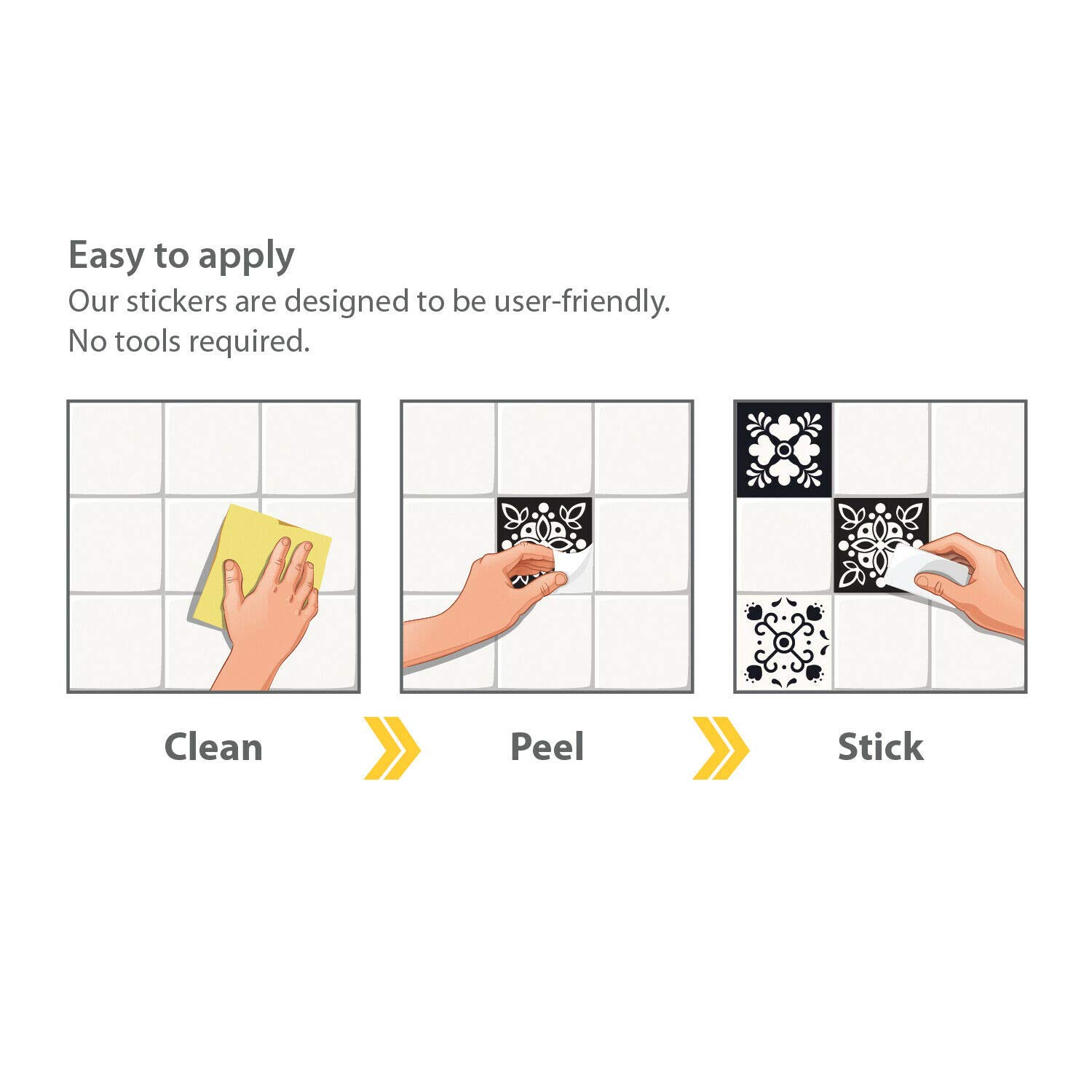 Easy to apply
Our stickers are designed to be user-friendly.
No tools required.

Clean

Peel

Stick