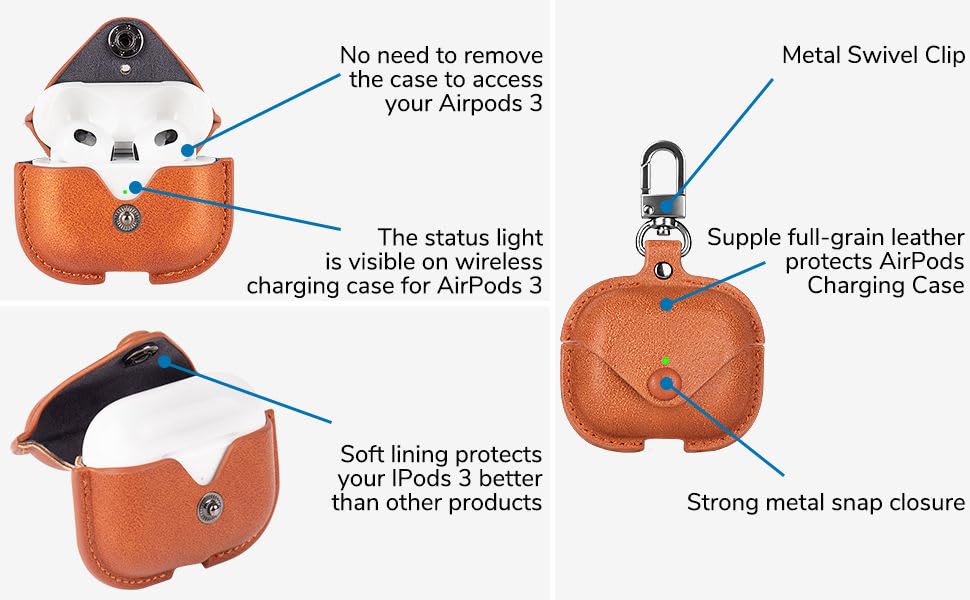 No need to remove the case to access your Airpods 3

The status light is visible on wireless charging case for AirPods 3

Soft lining protects your IPods 3 better than other products

Metal Swivel Clip

Supple full-grain leather protects AirPods Charging Case

Strong metal snap closure