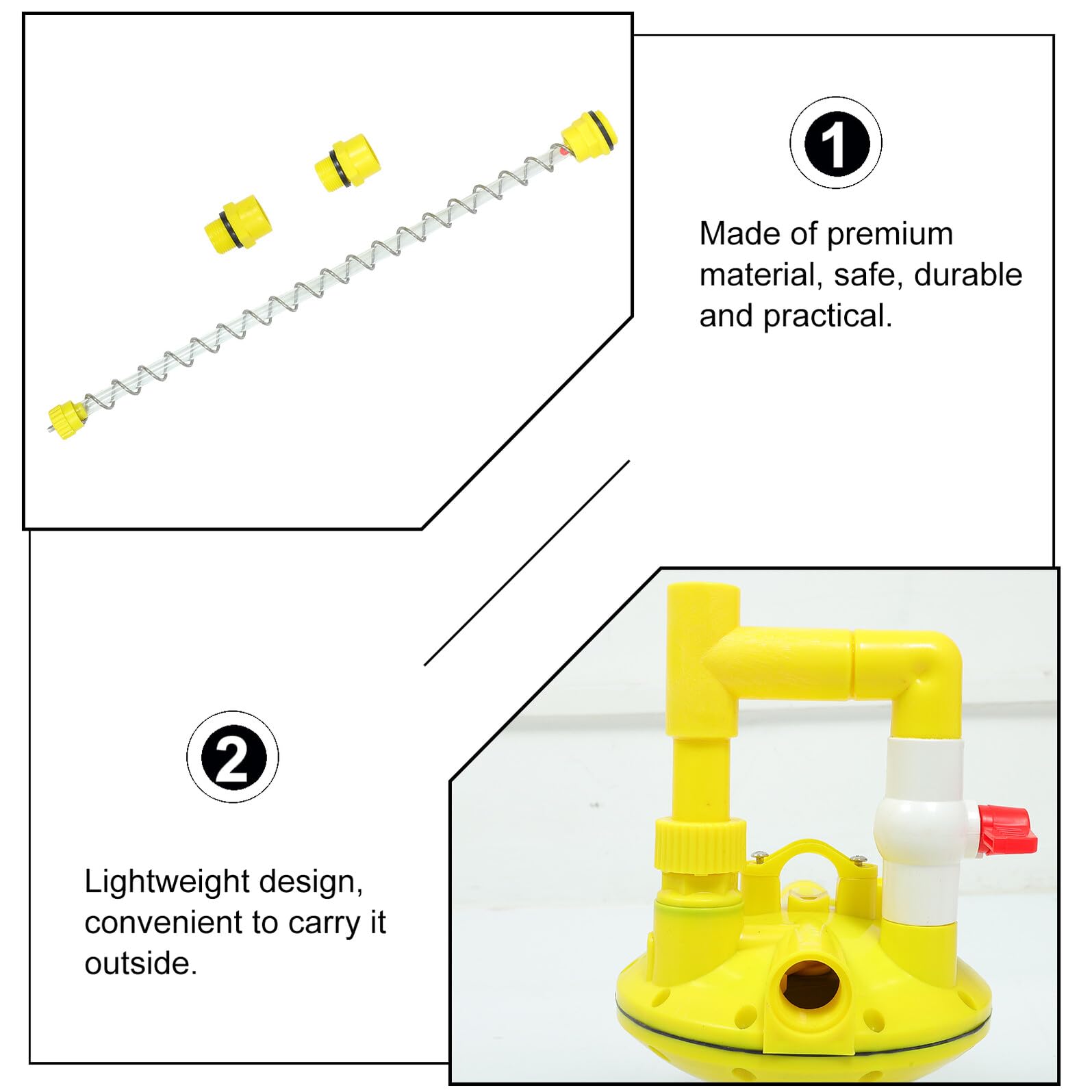 1

Made of premium material, safe, durable and practical.

2

Lightweight design, convenient to carry it outside.