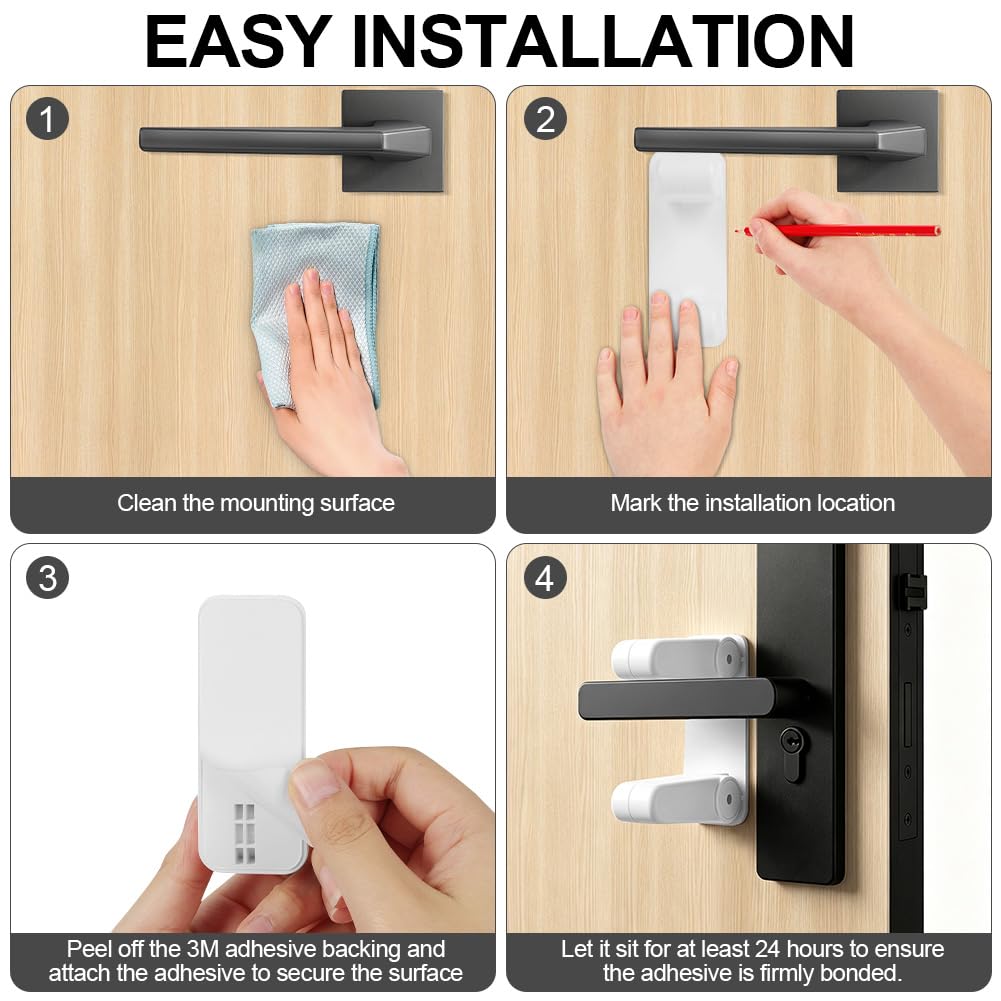 EASY INSTALLATION

1

Clean the mounting surface

2

Mark the installation location

3

Peel off the 3M adhesive backing and attach the adhesive to secure the surface

4

Let it sit for at least 24 hours to ensure the adhesive is firmly bonded.