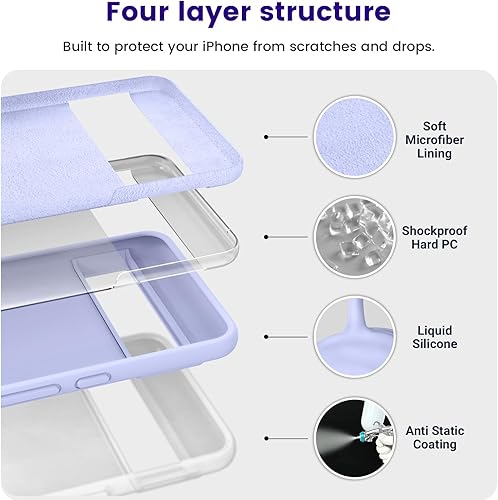 Four layer structure

Built to protect your iPhone from scratches and drops.

Soft Microfiber Lining

Shockproof Hard PC

Liquid Silicone

Anti Static Coating