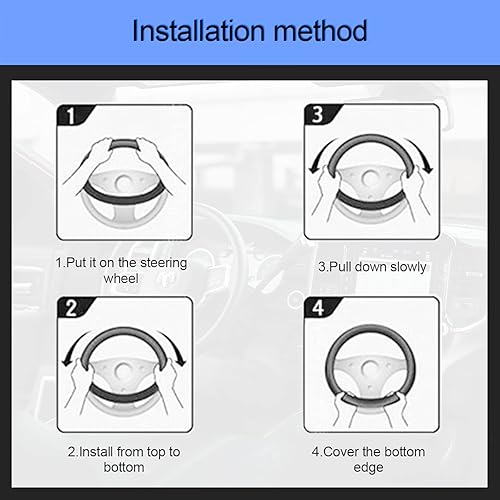 Installation method

1

1.Put it on the steering wheel

2

2.Install from top to bottom

3

3.Pull down slowly

4

4.Cover the bottom edge