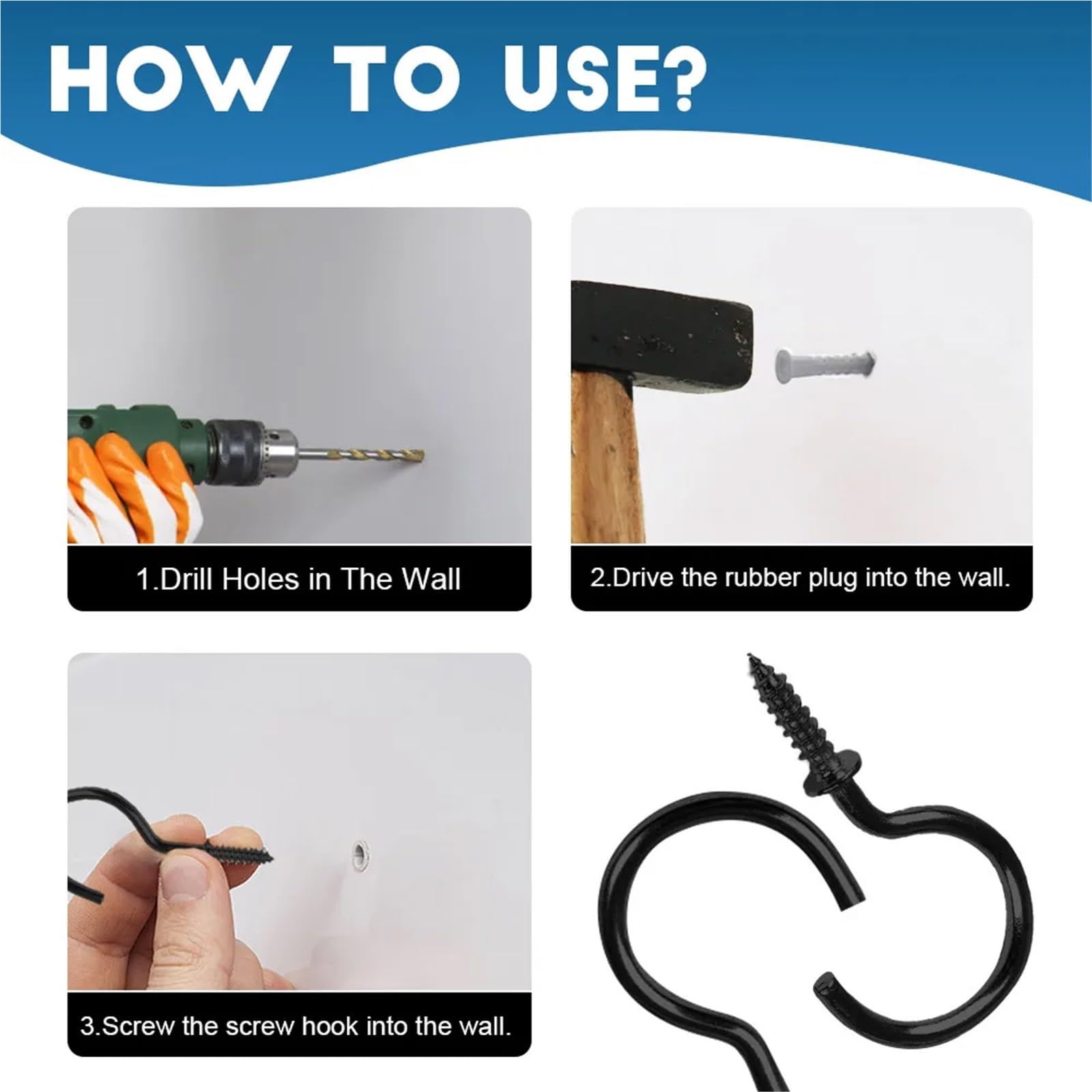 HOW TO USE?

1.Drill Holes in The Wall

2.Drive the rubber plug into the wall.

3.Screw the screw hook into the wall.