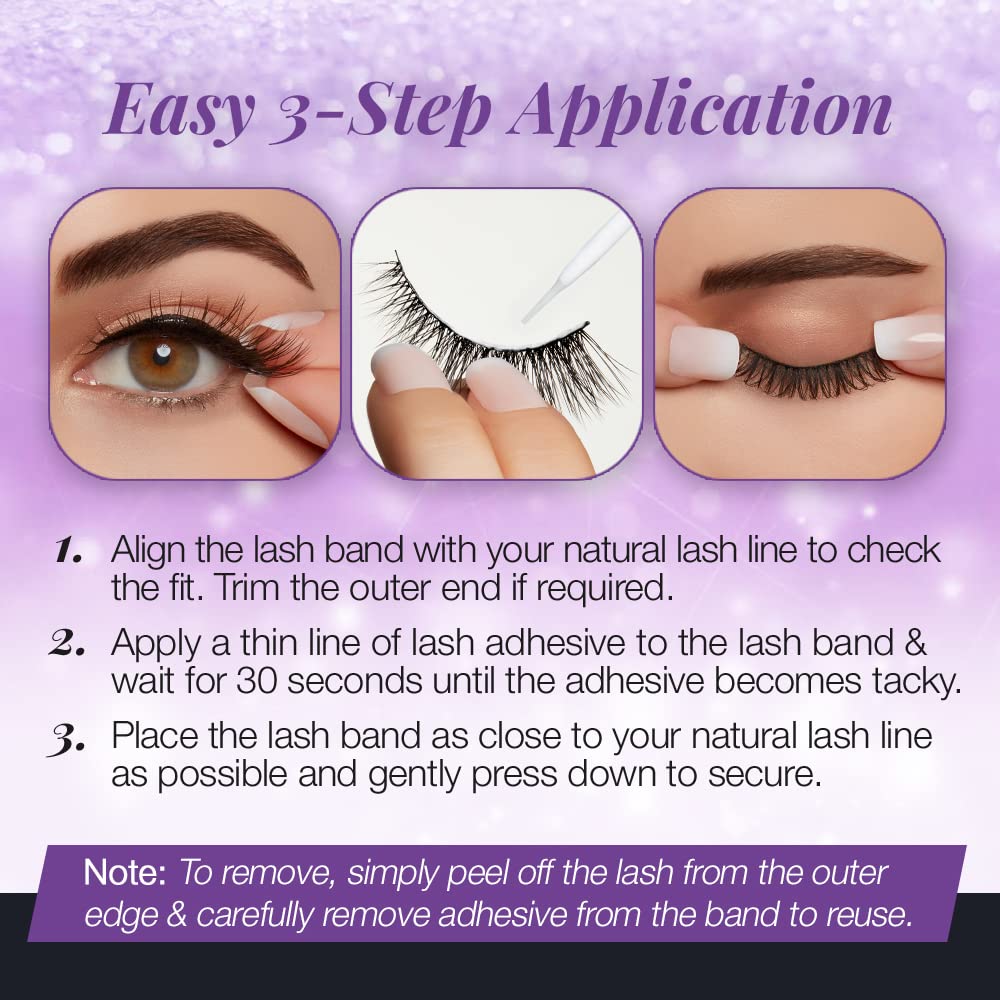 Easy 3-Step Application

1. Align the lash band with your natural lash line to check the fit. Trim the outer end if required.

2. Apply a thin line of lash adhesive to the lash band & wait for 30 seconds until the adhesive becomes tacky.

3. Place the lash band as close to your natural lash line as possible and gently press down to secure.

Note: To remove, simply peel off the lash from the outer edge & carefully remove adhesive from the band to reuse.