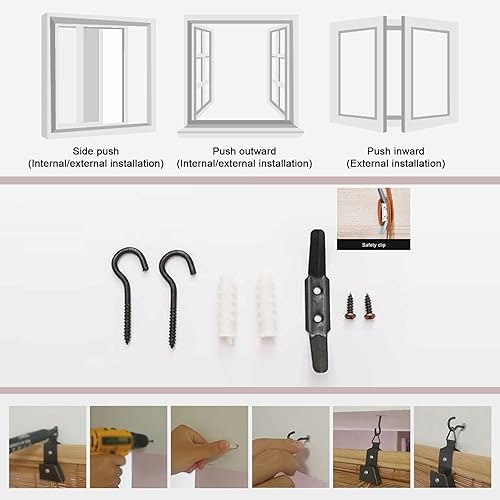 Side push
(Internal/external installation)

Push outward
(Internal/external installation)

Push inward
(External installation)

Safety clip