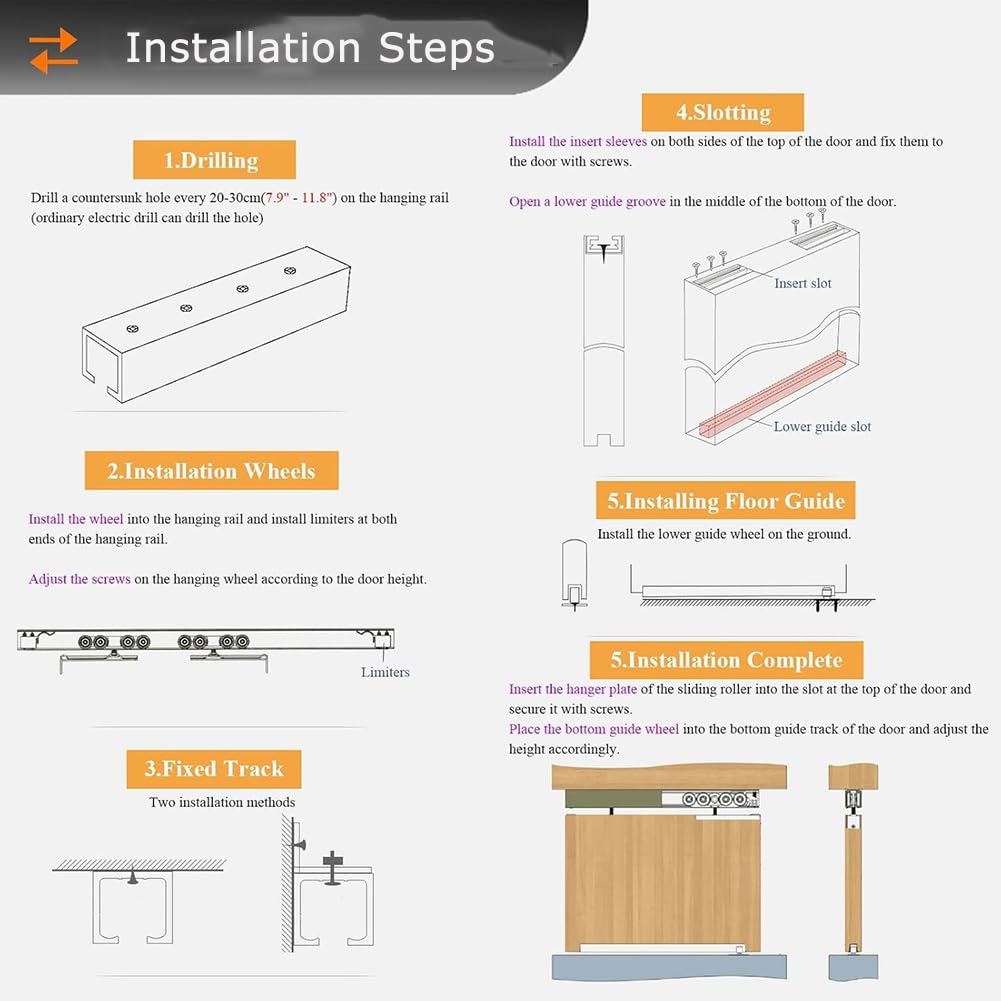 Installation Steps

1.Drilling

Drill a countersunk hole every 20-30cm(7.9" - 11.8") on the hanging rail (ordinary electric drill can drill the hole)

2.Installation Wheels

Install the wheel into the hanging rail and install limiters at both ends of the hanging rail.

Adjust the screws on the hanging wheel according to the door height.

Limiters

3.Fixed Track

Two installation methods

4.Slotting

Install the insert sleeves on both sides of the top of the door and fix them to the door with screws.

Open a lower guide groove in the middle of the bottom of the door.

Insert slot

Lower guide slot

5.Installing Floor Guide

Install the lower guide wheel on the ground.

5.Installation Complete

Insert the hanger plate of the sliding roller into the slot at the top of the door and secure it with screws.

Place the bottom guide wheel into the bottom guide track of the door and adjust the height accordingly.