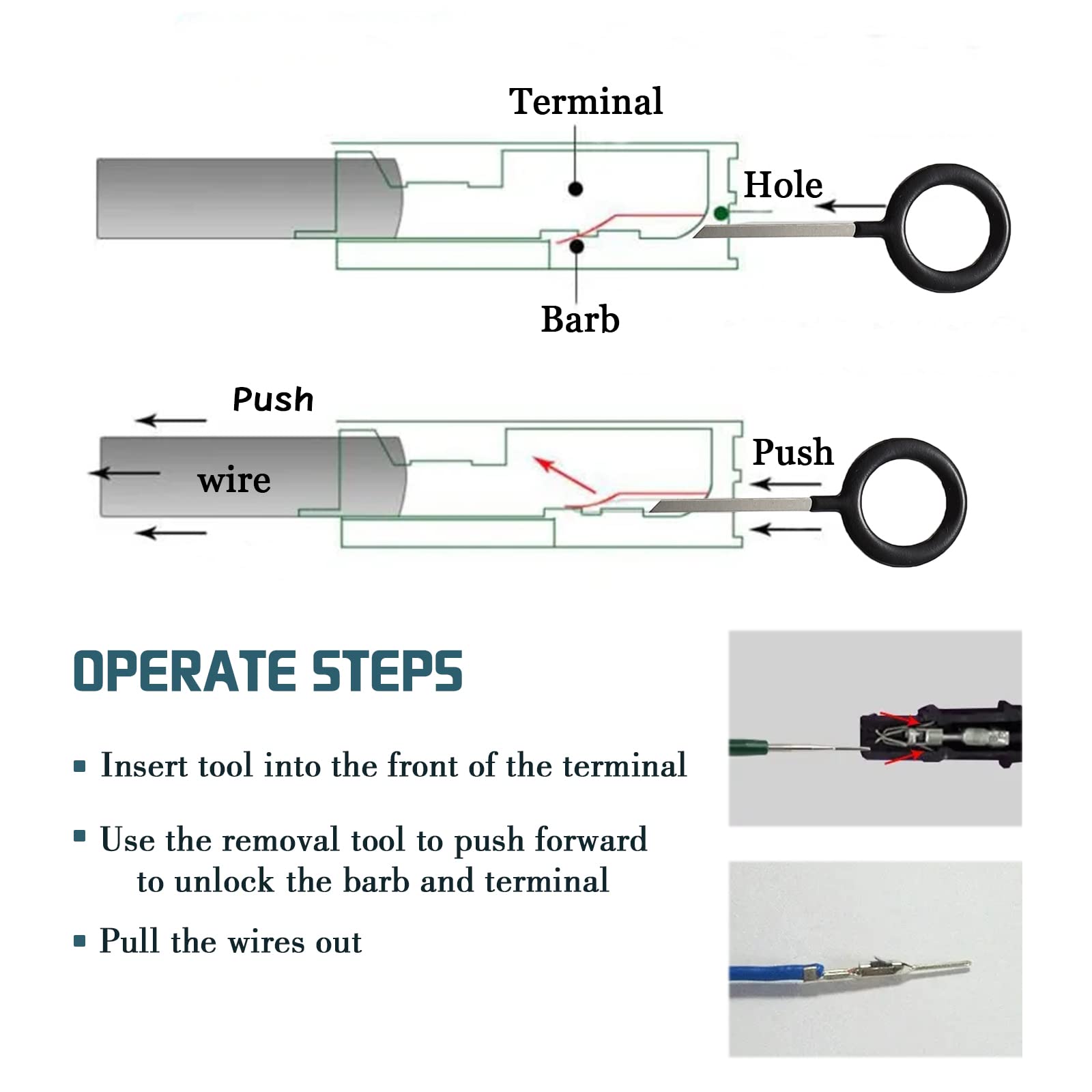 Terminal

Hole

Barb

Push

wire

Push

OPERATE STEPS

▪ Insert tool into the front of the terminal

▪ Use the removal tool to push forward to unlock the barb and terminal

▪ Pull the wires out