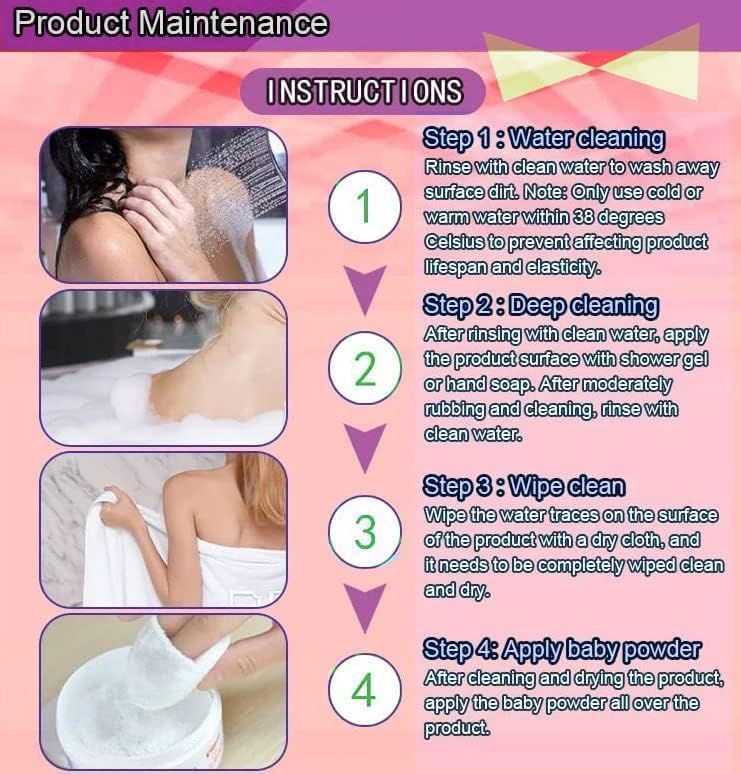 Product Maintenance

INSTRUCTIONS

1

Step 1 : Water cleaning
Rinse with clean water to wash away surface dirt. Note: Only use cold or warm water within 38 degrees Celsius to prevent affecting product lifespan and elasticity.

2

Step 2 : Deep cleaning
After rinsing with clean water, apply the product surface with shower gel or hand soap. After moderately rubbing and cleaning, rinse with clean water.

3

Step 3 : Wipe clean
Wipe the water traces on the surface of the product with a dry cloth, and it needs to be completely wiped clean and dry.

4

Step 4: Apply baby powder
After cleaning and drying the product, apply the baby powder all over the product.