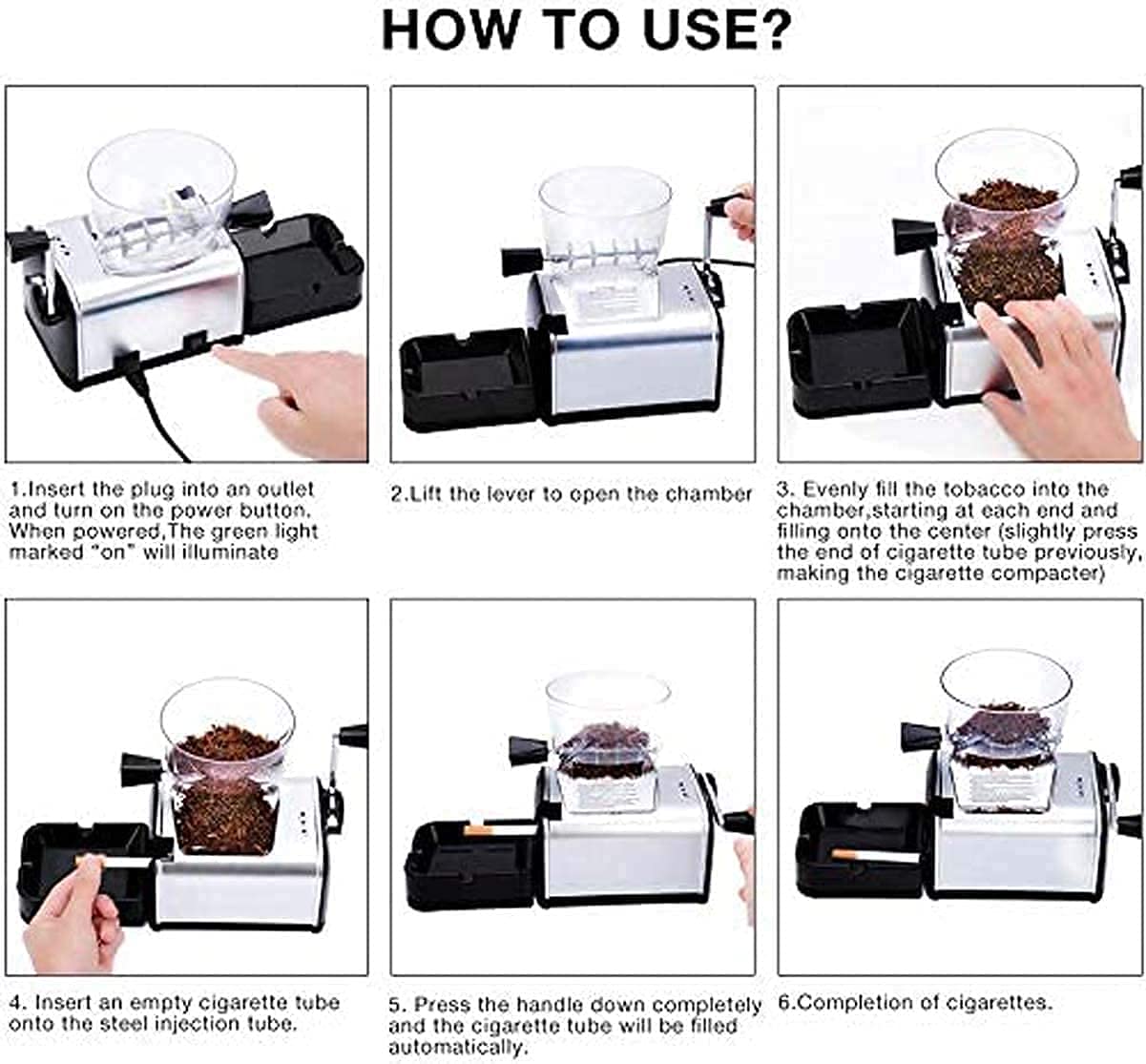 HOW TO USE?

1.Insert the plug into an outlet and turn on the power button. When powered,The green light marked "on" will illuminate

2.Lift the lever to open the chamber

3. Evenly fill the tobacco into the chamber,starting at each end and filling onto the center (slightly press the end of cigarette tube previously, making the cigarette compacter)

4. Insert an empty cigarette tube onto the steel injection tube.

5. Press the handle down completely and the cigarette tube will be filled automatically.

6.Completion of cigarettes.