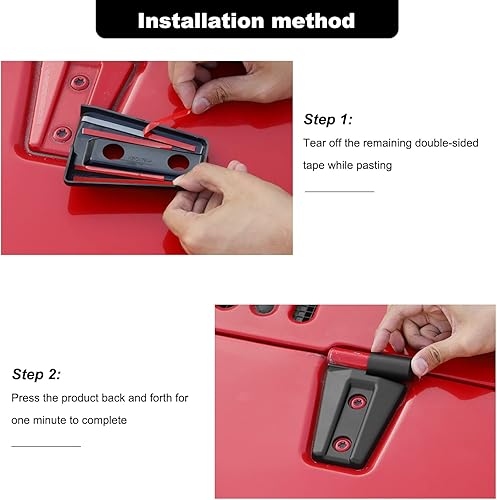 Installation method

Step 1:

Tear off the remaining double-sided tape while pasting

Step 2:

Press the product back and forth for one minute to complete