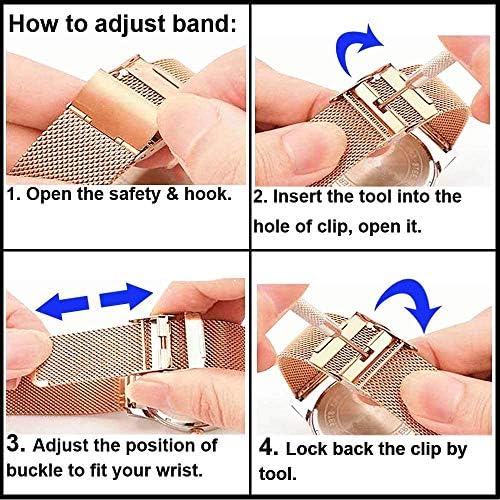 How to adjust band:

1. Open the safety & hook.

2. Insert the tool into the hole of clip, open it.

3. Adjust the position of buckle to fit your wrist.

4. Lock back the clip by tool.