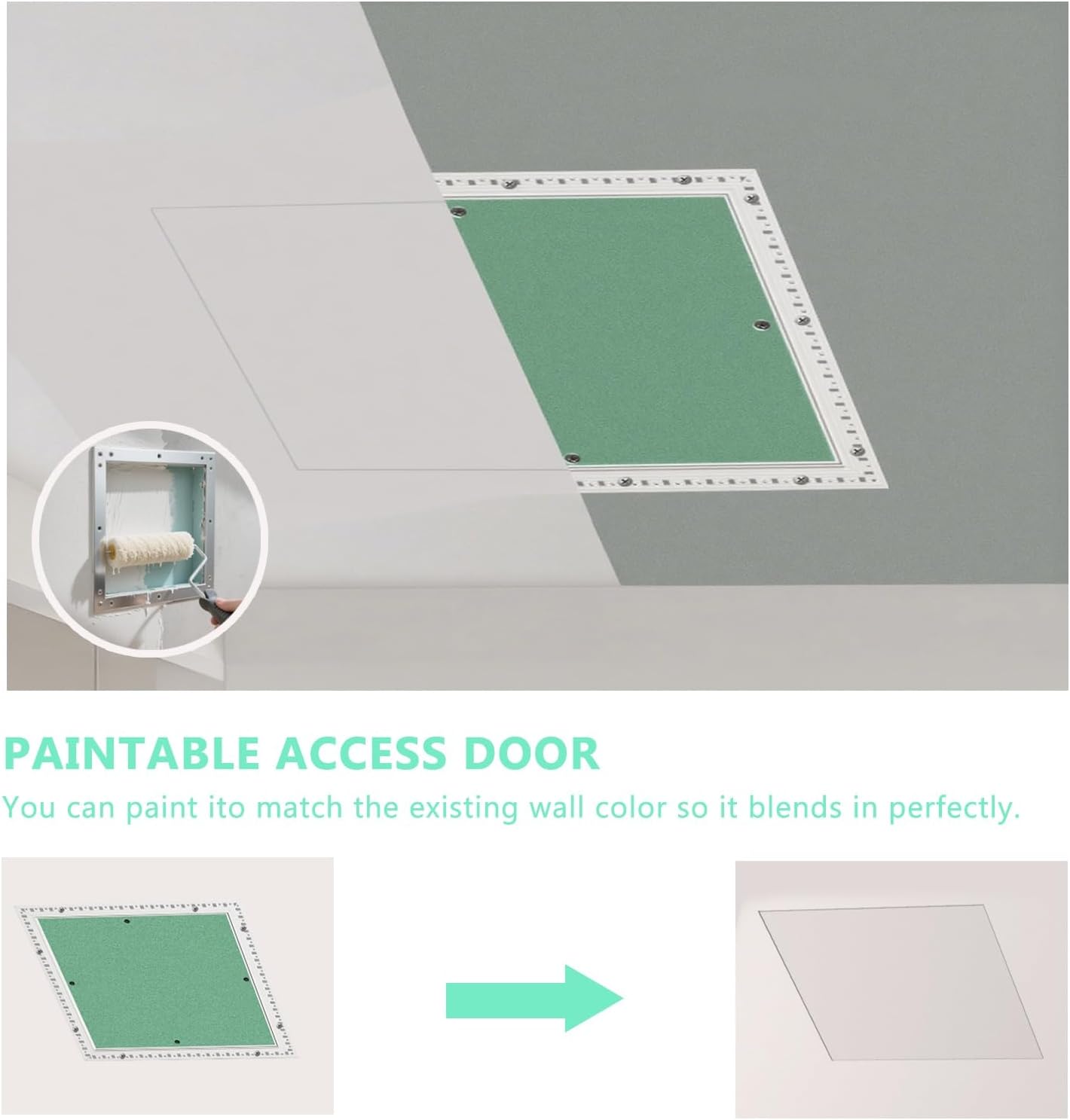 PAINTABLE ACCESS DOOR

You can paint ito match the existing wall color so it blends in perfectly.