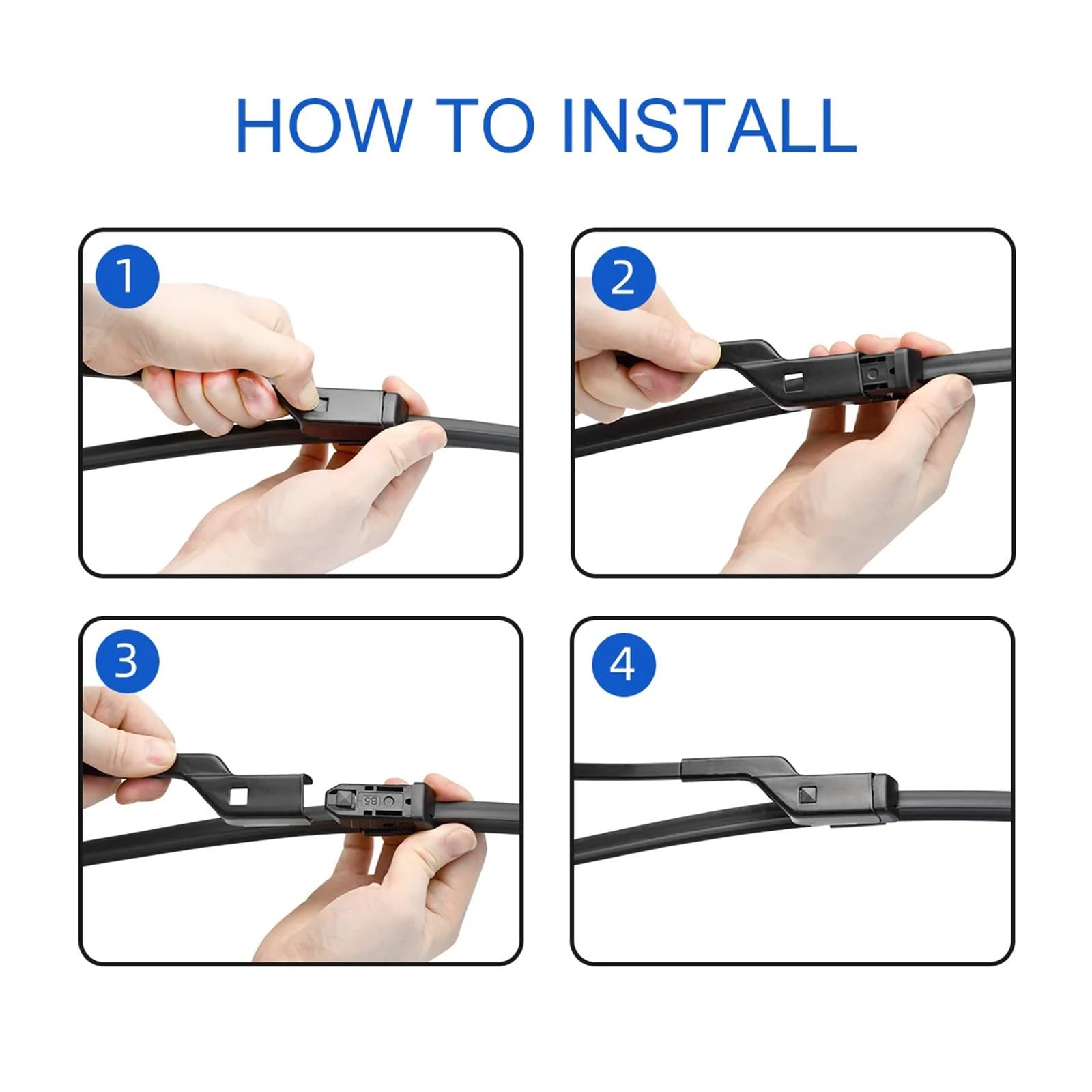 HOW TO INSTALL

1

2

3

B5

4