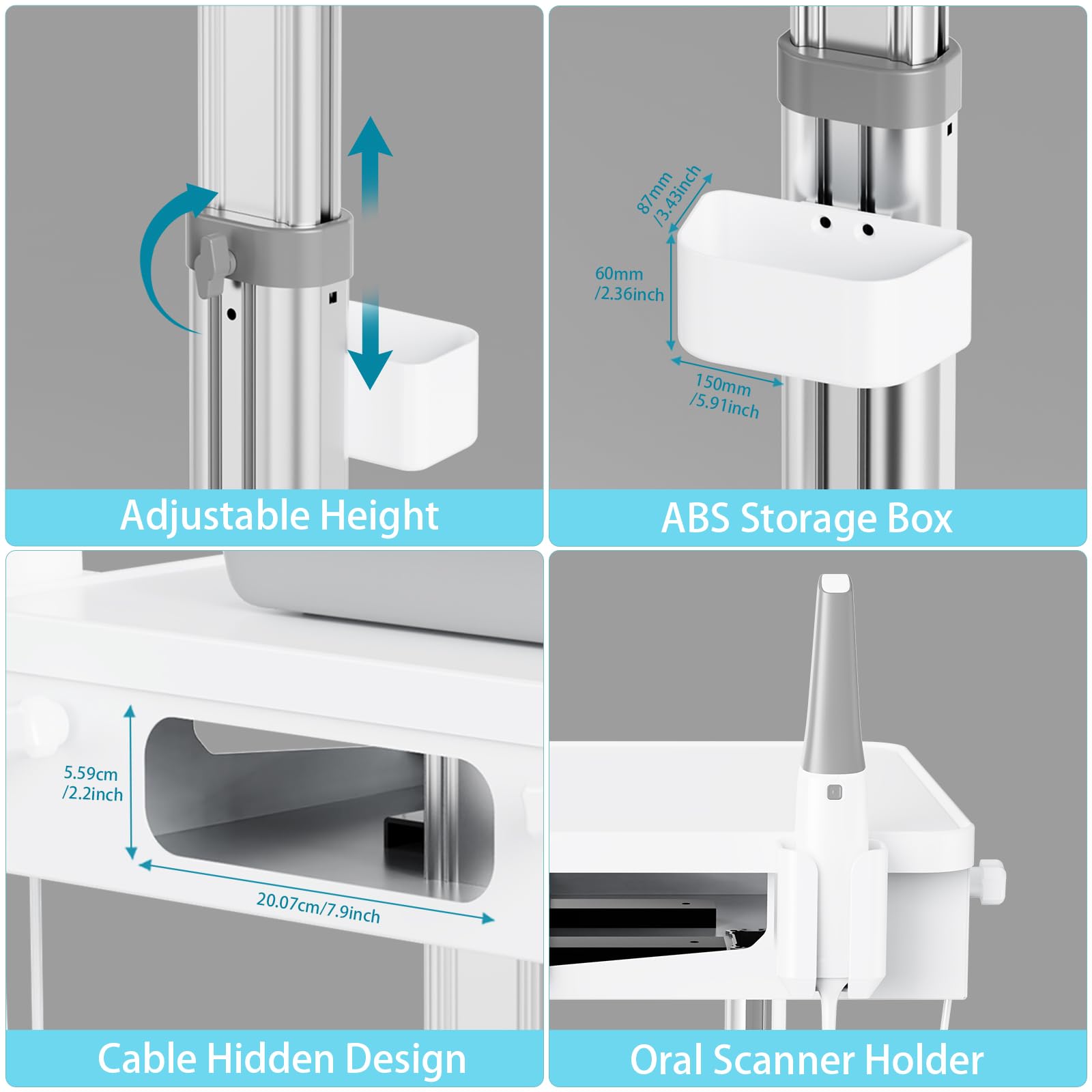 Adjustable Height

87mm /3.43inch

60mm /2.36inch

150mm /5.91inch

ABS Storage Box

5.59cm /2.2inch

20.07cm/7.9inch

Cable Hidden Design

Oral Scanner Holder