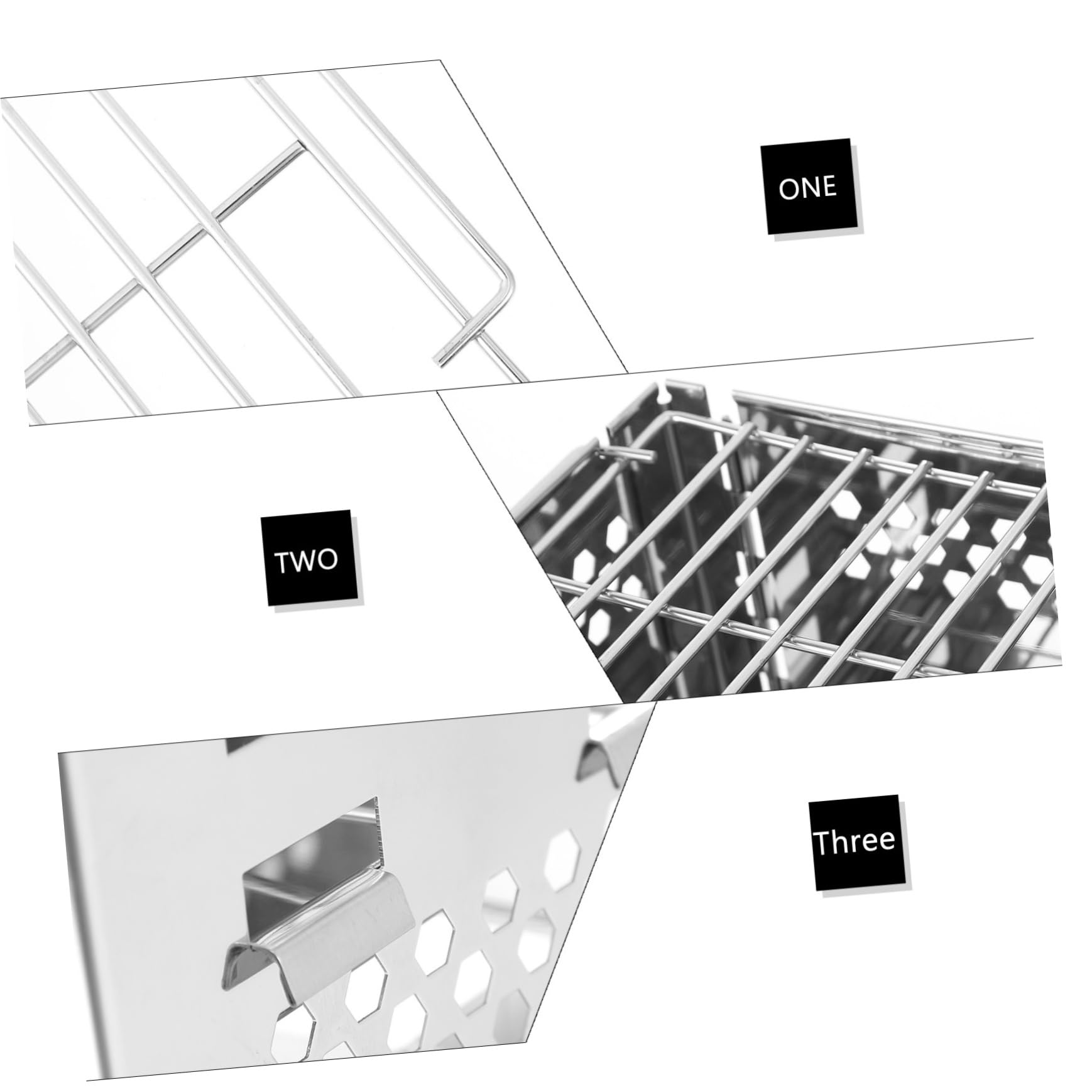 ONE

TWO

Three