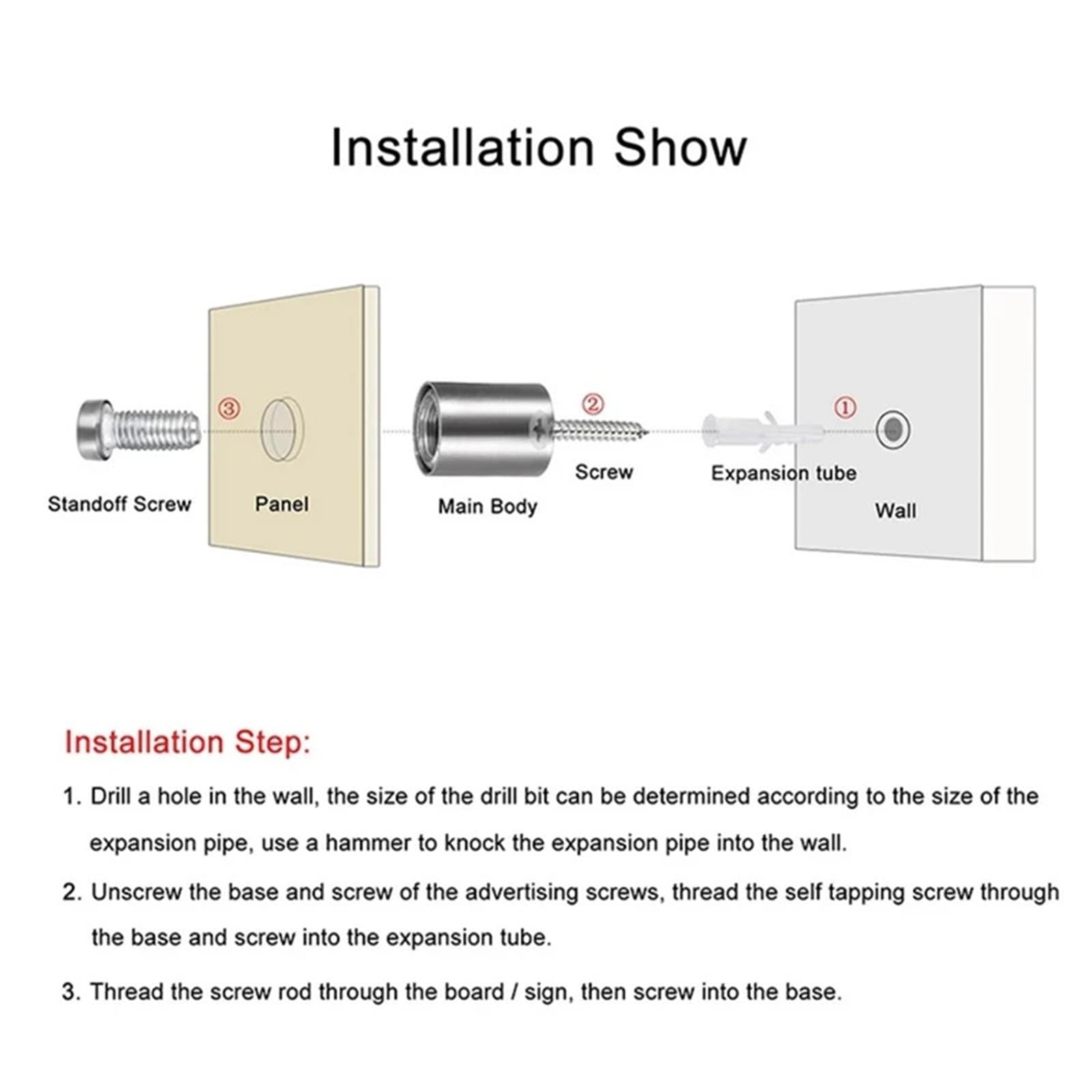 Installation Show

③

②

①

Standoff Screw

Panel

Main Body

Screw

Expansion tube

Wall

Installation Step:

1. Drill a hole in the wall, the size of the drill bit can be determined according to the size of the expansion pipe, use a hammer to knock the expansion pipe into the wall.

2. Unscrew the base and screw of the advertising screws, thread the self tapping screw through the base and screw into the expansion tube.

3. Thread the screw rod through the board / sign, then screw into the base.