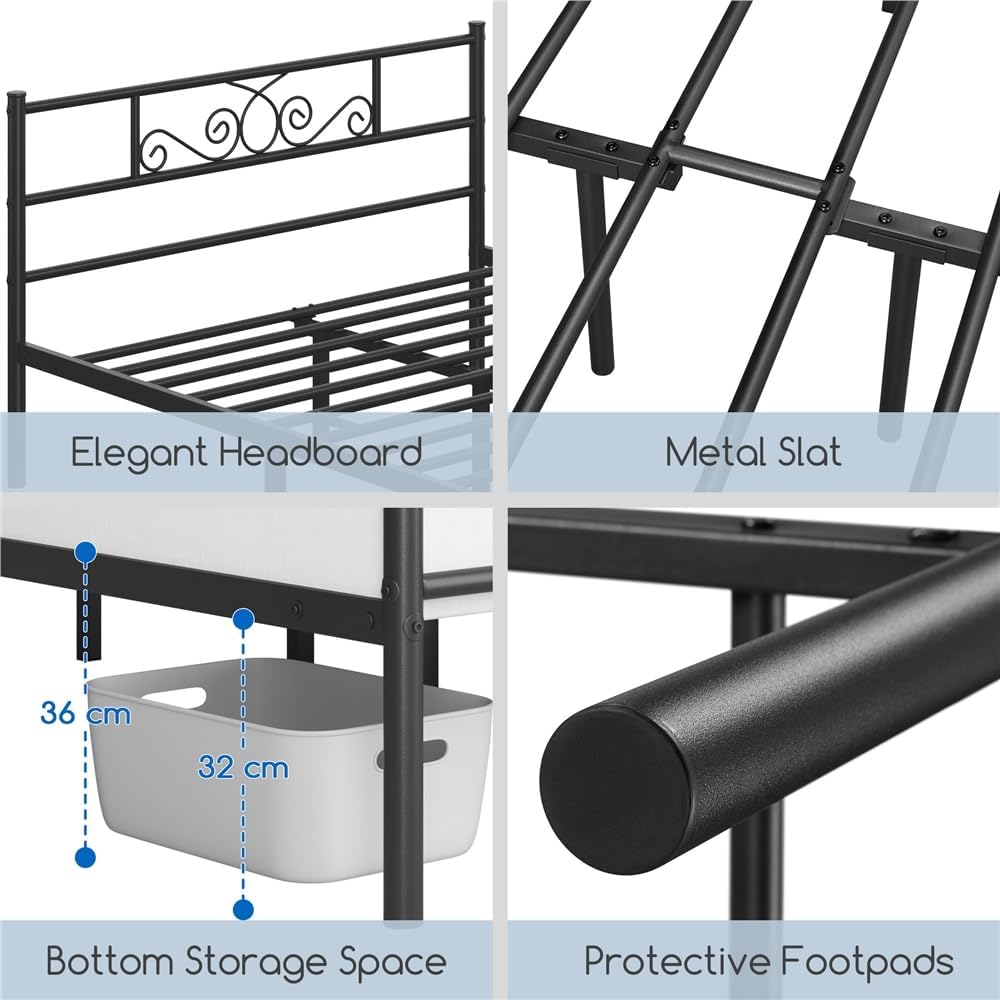 Elegant Headboard

Metal Slat

36 cm

32 cm

Bottom Storage Space

Protective Footpads