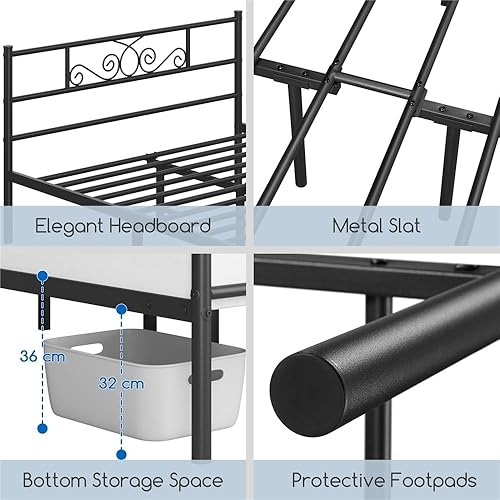 Elegant Headboard

Metal Slat

36 cm

32 cm

Bottom Storage Space

Protective Footpads