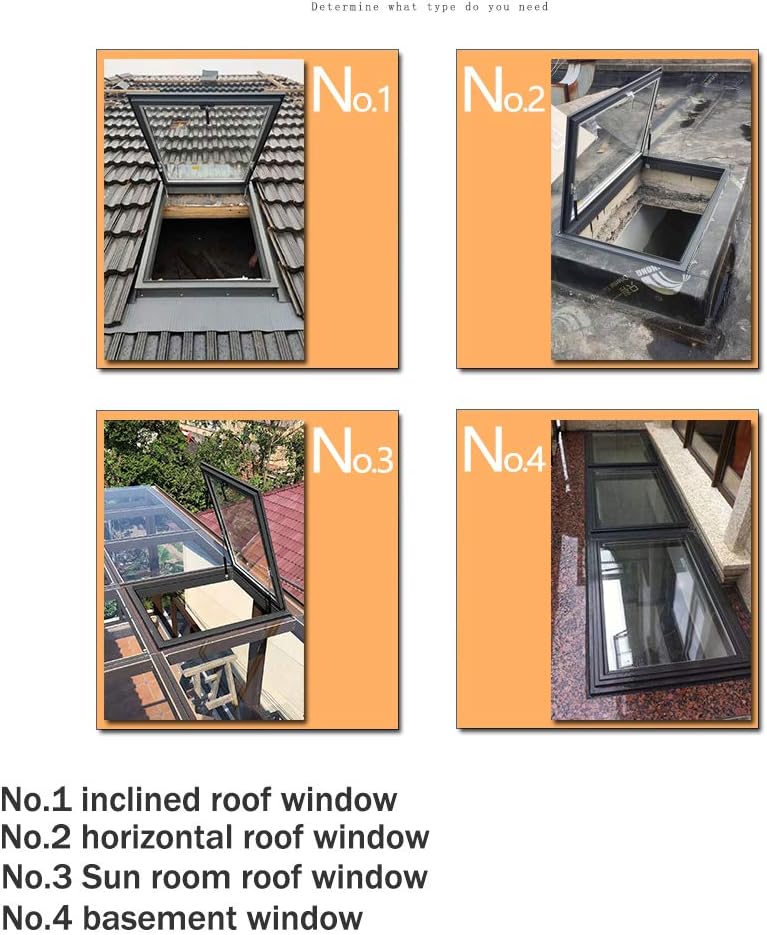 Determine what type do you need

No.1

No.2

No.3

No.4

No.1 inclined roof window
No.2 horizontal roof window
No.3 Sun room roof window
No.4 basement window