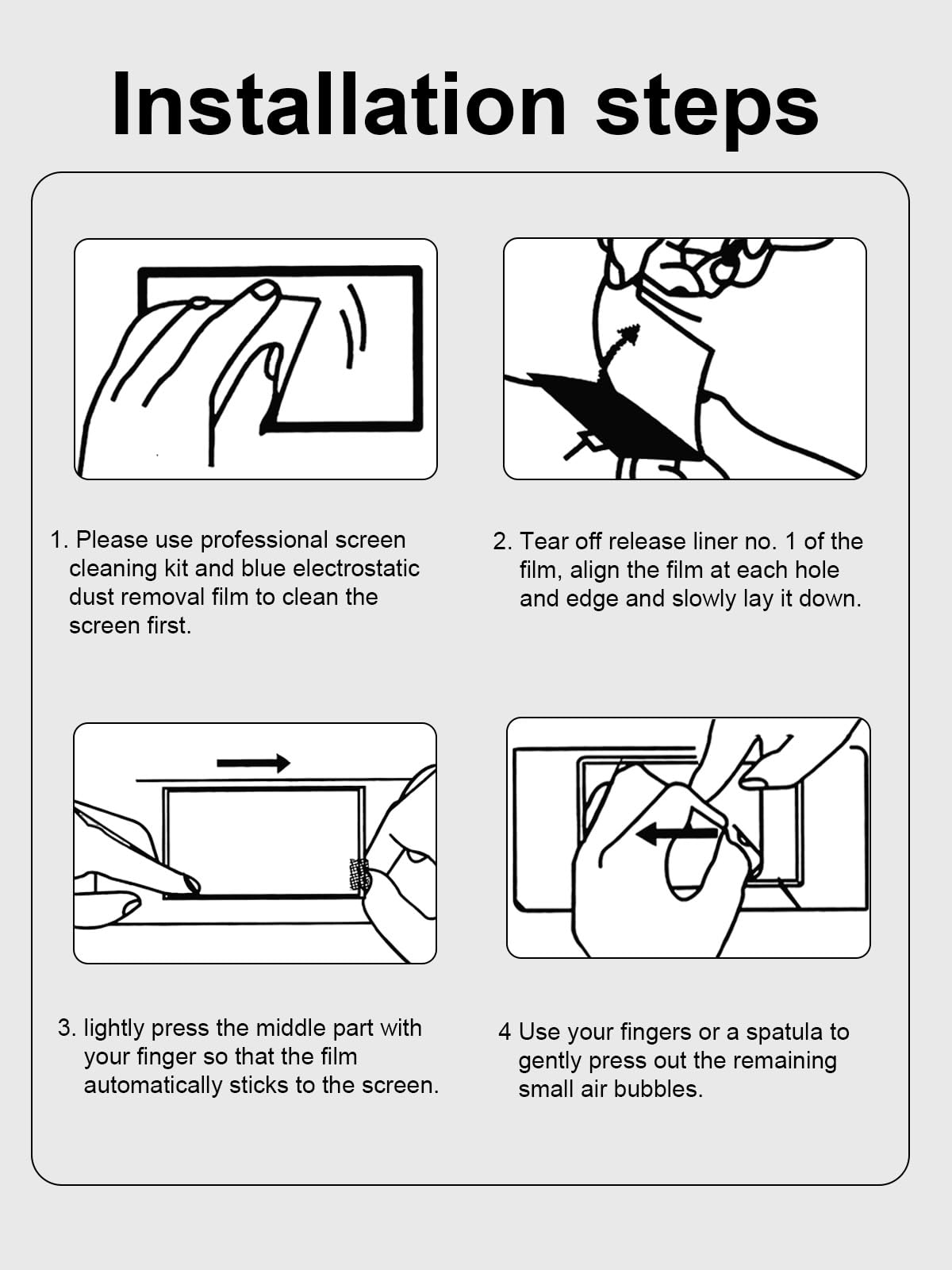 Installation steps

1. Please use professional screen cleaning kit and blue electrostatic dust removal film to clean the screen first.

2. Tear off release liner no. 1 of the film, align the film at each hole and edge and slowly lay it down.

3. lightly press the middle part with your finger so that the film automatically sticks to the screen.

4 Use your fingers or a spatula to gently press out the remaining small air bubbles.