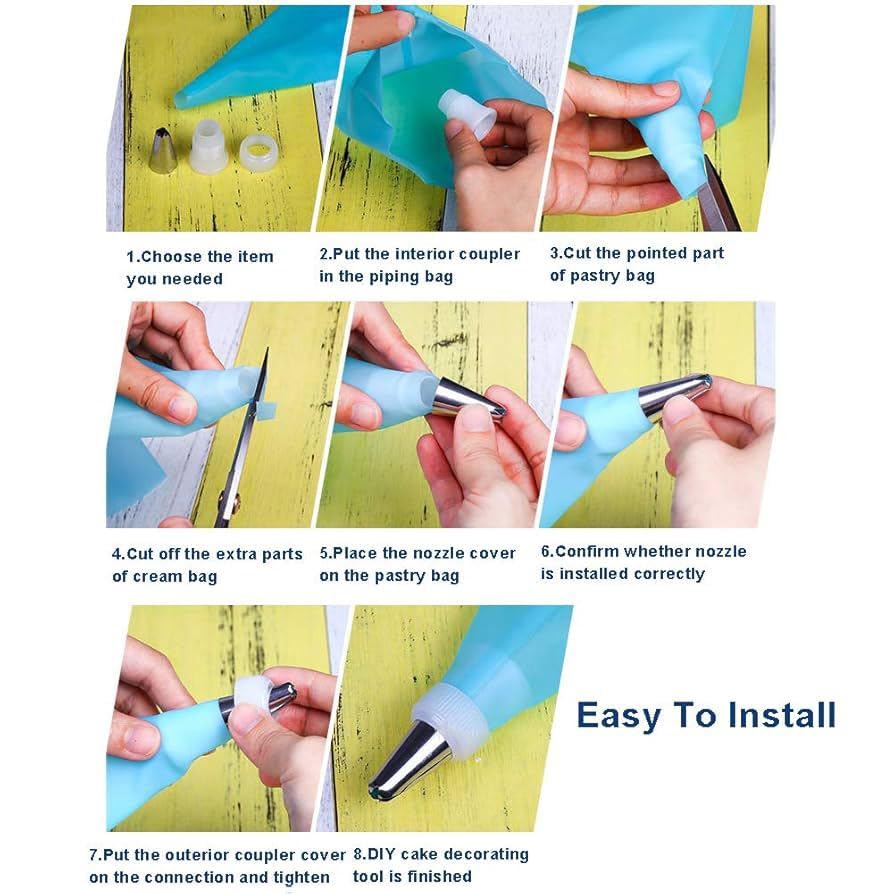 1.Choose the item you needed

2.Put the interior coupler in the piping bag

3.Cut the pointed part of pastry bag

4.Cut off the extra parts of cream bag

5.Place the nozzle cover on the pastry bag

6.Confirm whether nozzle is installed correctly

7.Put the outerior coupler cover on the connection and tighten

8.DIY cake decorating tool is finished

Easy To Install