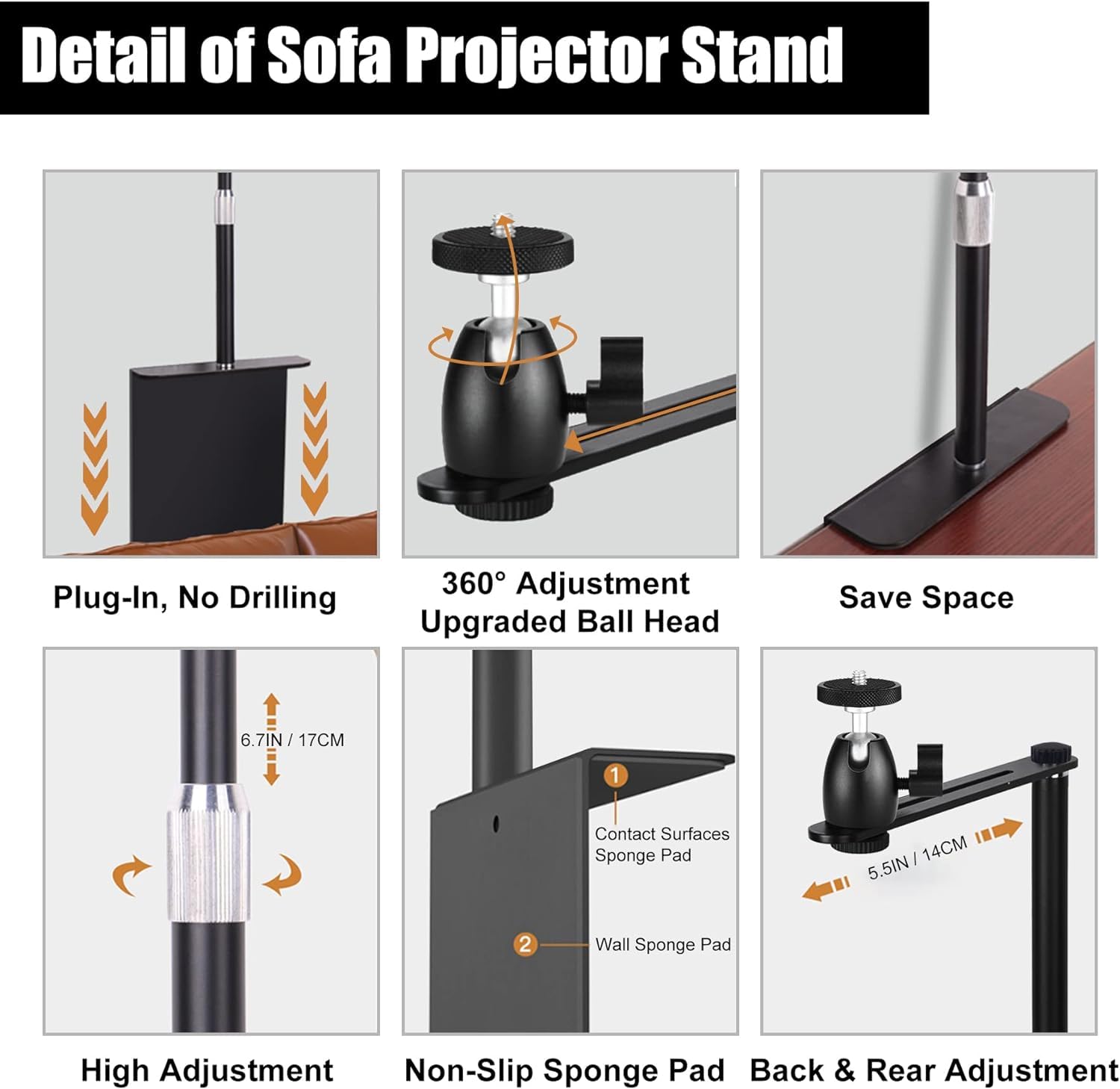 Detail of Sofa Projector Stand

Plug-In, No Drilling

360° Adjustment
Upgraded Ball Head

Save Space

6.7IN / 17CM

High Adjustment

1 Contact Surfaces Sponge Pad

2 Wall Sponge Pad

Non-Slip Sponge Pad

5.5IN / 14CM

Back & Rear Adjustment