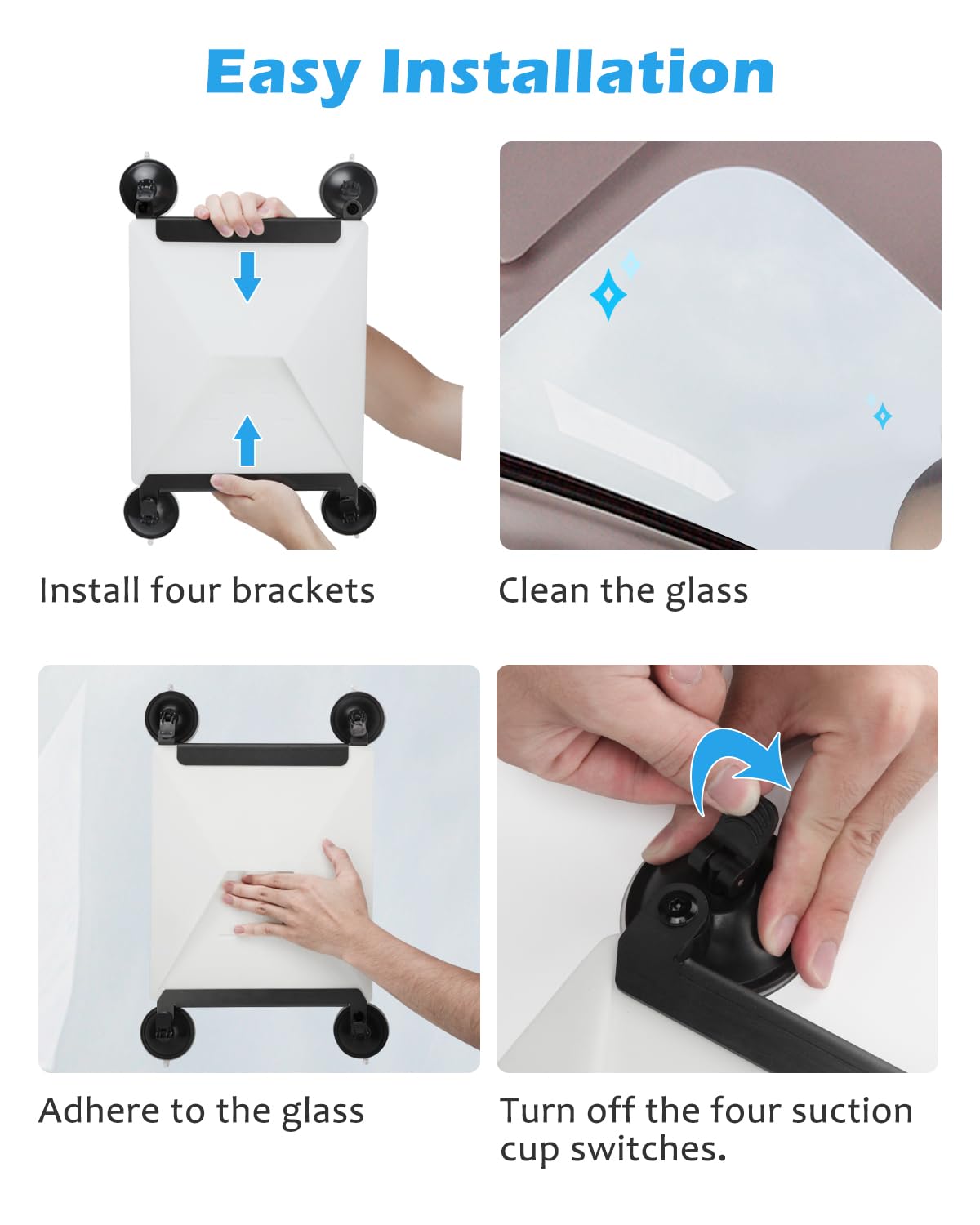 Easy Installation

Install four brackets

Clean the glass

Adhere to the glass

Turn off the four suction cup switches.