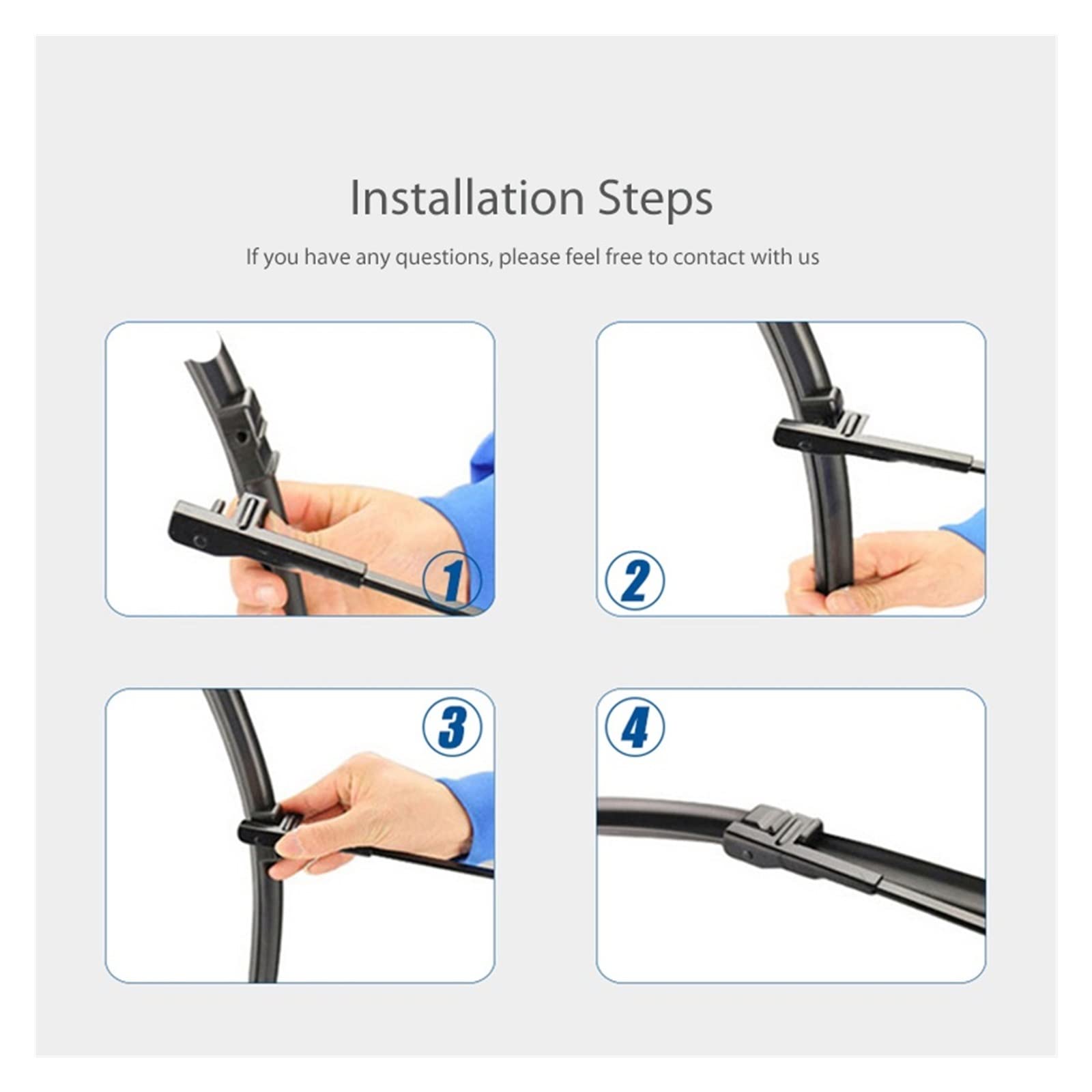 Installation Steps

If you have any questions, please feel free to contact with us

1

2

3

4