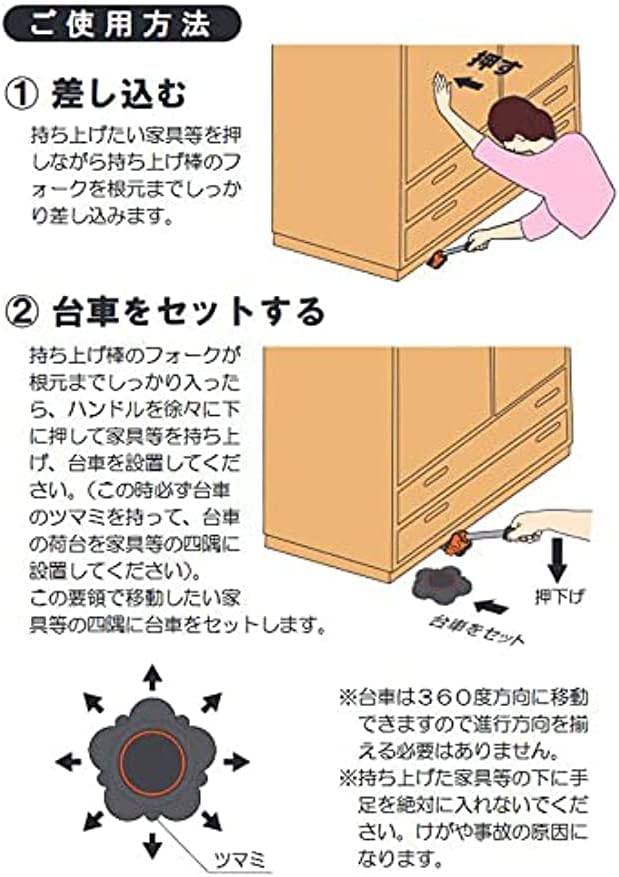 ご使用方法

① 差し込む

持ち上げたい家具等を押しながら持ち上げ棒のフォークを根元までしっかり差し込みます。

押す

② 台車をセットする

持ち上げ棒のフォークが根元までしっかり入ったら、ハンドルを徐々に下に押して家具等を持ち上げ、台車を設置してください。（この時必ず台車のツマミを持って、台車の荷台を家具等の四隅に設置してください）。
この要領で移動したい家具等の四隅に台車をセットします。

押下げ

台車をセット

ツマミ

※台車は３６０度方向に移動できますので進行方向を揃える必要はありません。
※持ち上げた家具等の下に手足を絶対に入れないでください。けがや事故の原因になります。