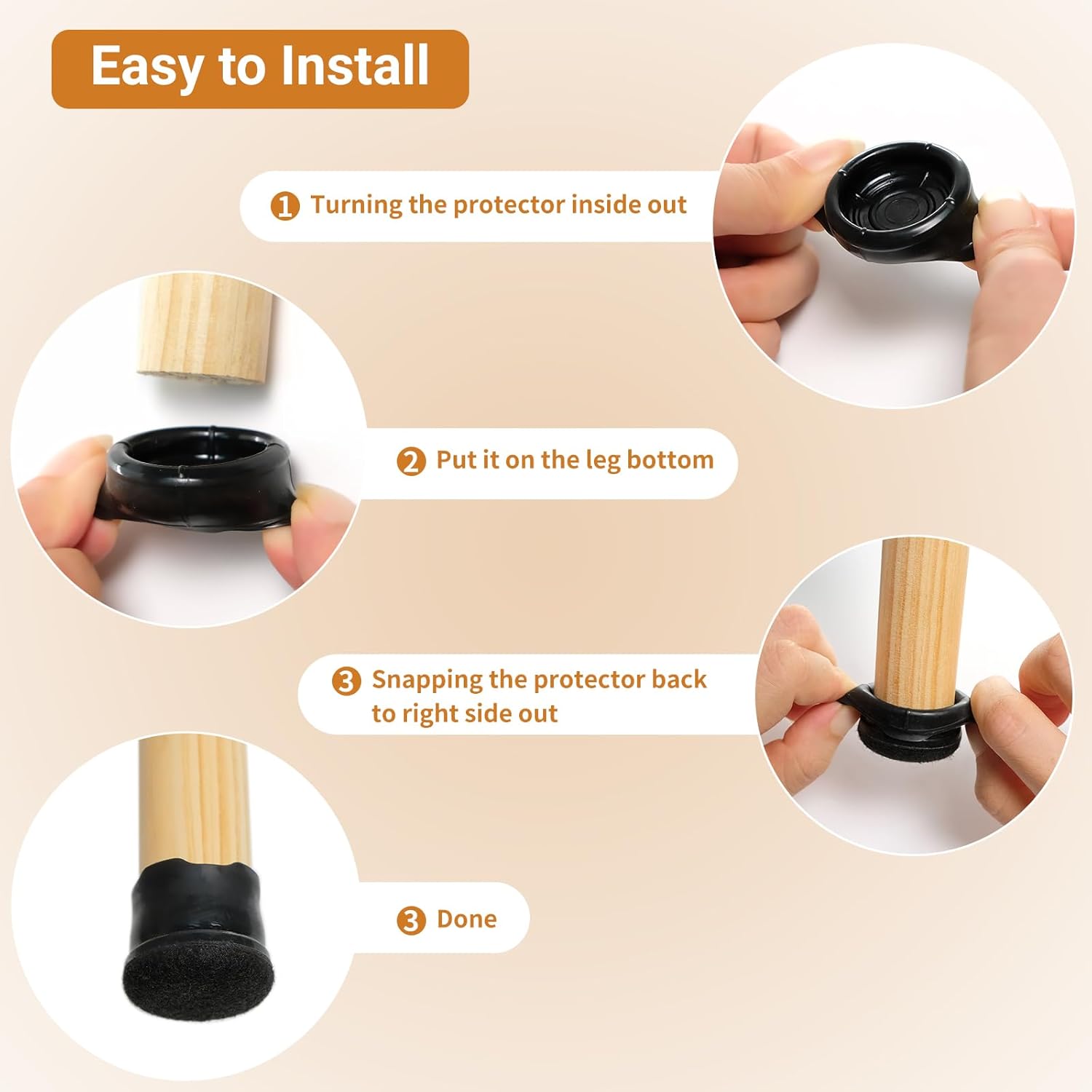 Easy to Install

1 Turning the protector inside out

2 Put it on the leg bottom

3 Snapping the protector back to right side out

3 Done