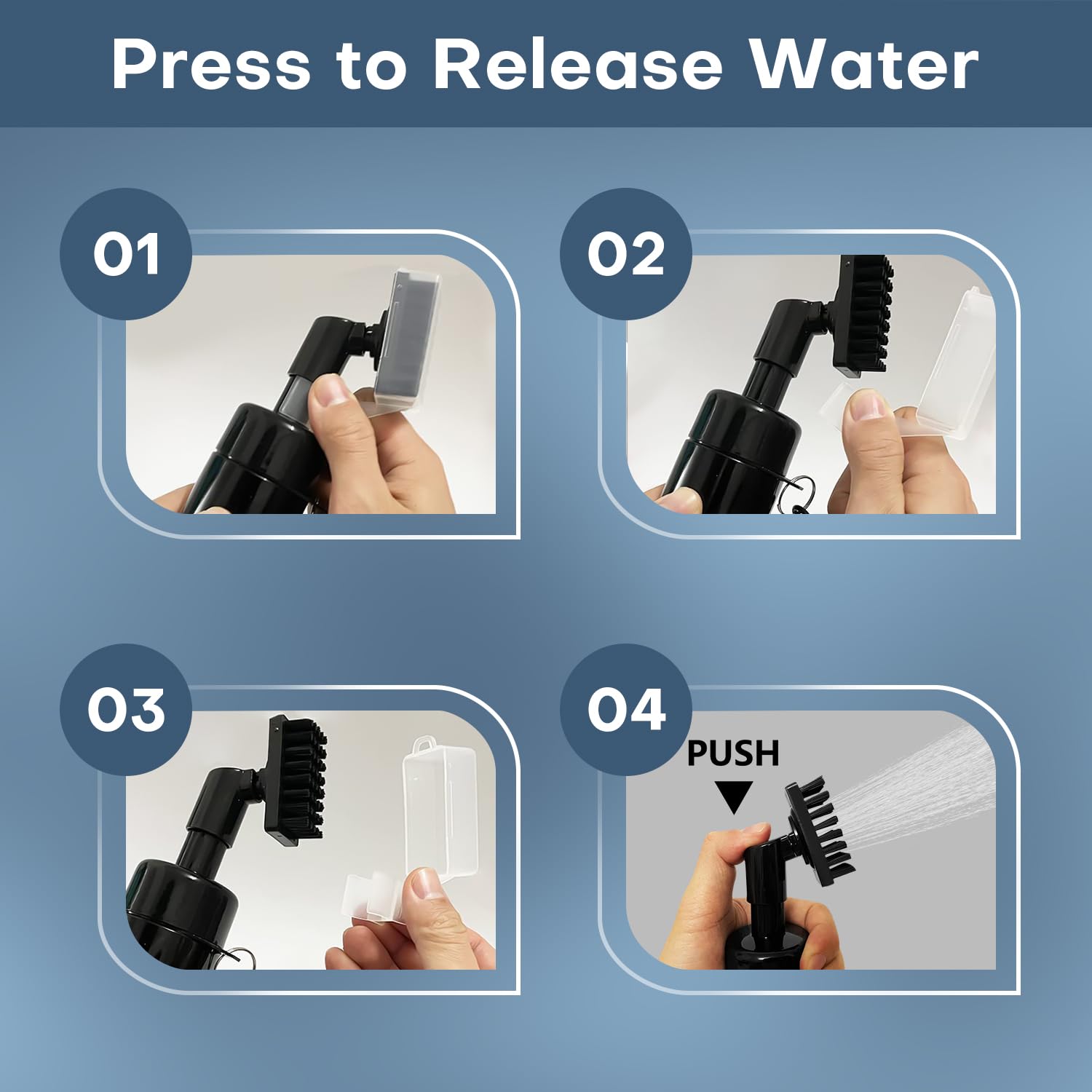 Press to Release Water

01

02

03

04

PUSH