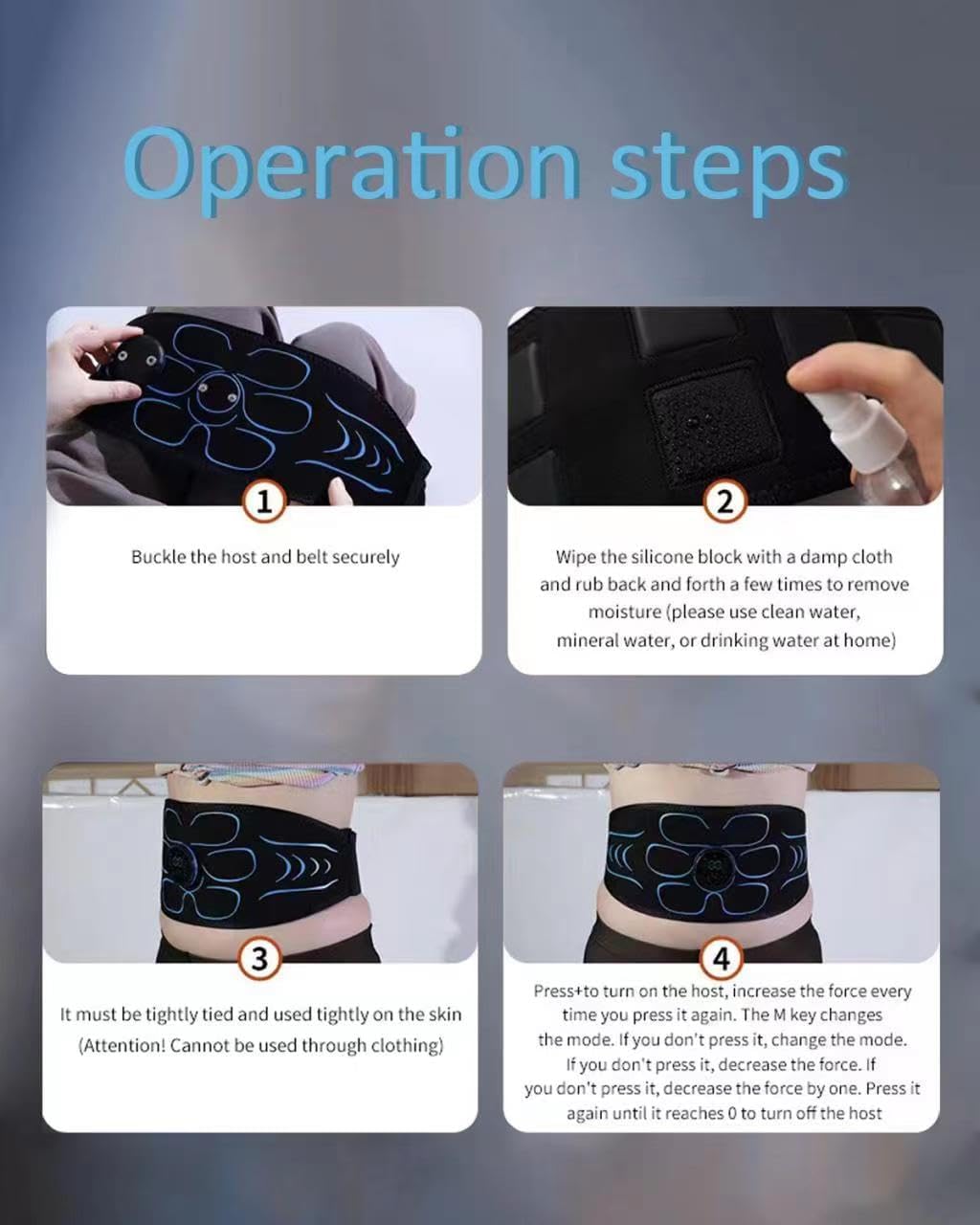 Operation steps

1

Buckle the host and belt securely

2

Wipe the silicone block with a damp cloth and rub back and forth a few times to remove moisture (please use clean water, mineral water, or drinking water at home)

3

It must be tightly tied and used tightly on the skin (Attention! Cannot be used through clothing)

4

Press+to turn on the host, increase the force every time you press it again. The M key changes the mode. If you don't press it, change the mode. If you don't press it, decrease the force. If you don't press it, decrease the force by one. Press it again until it reaches 0 to turn off the host