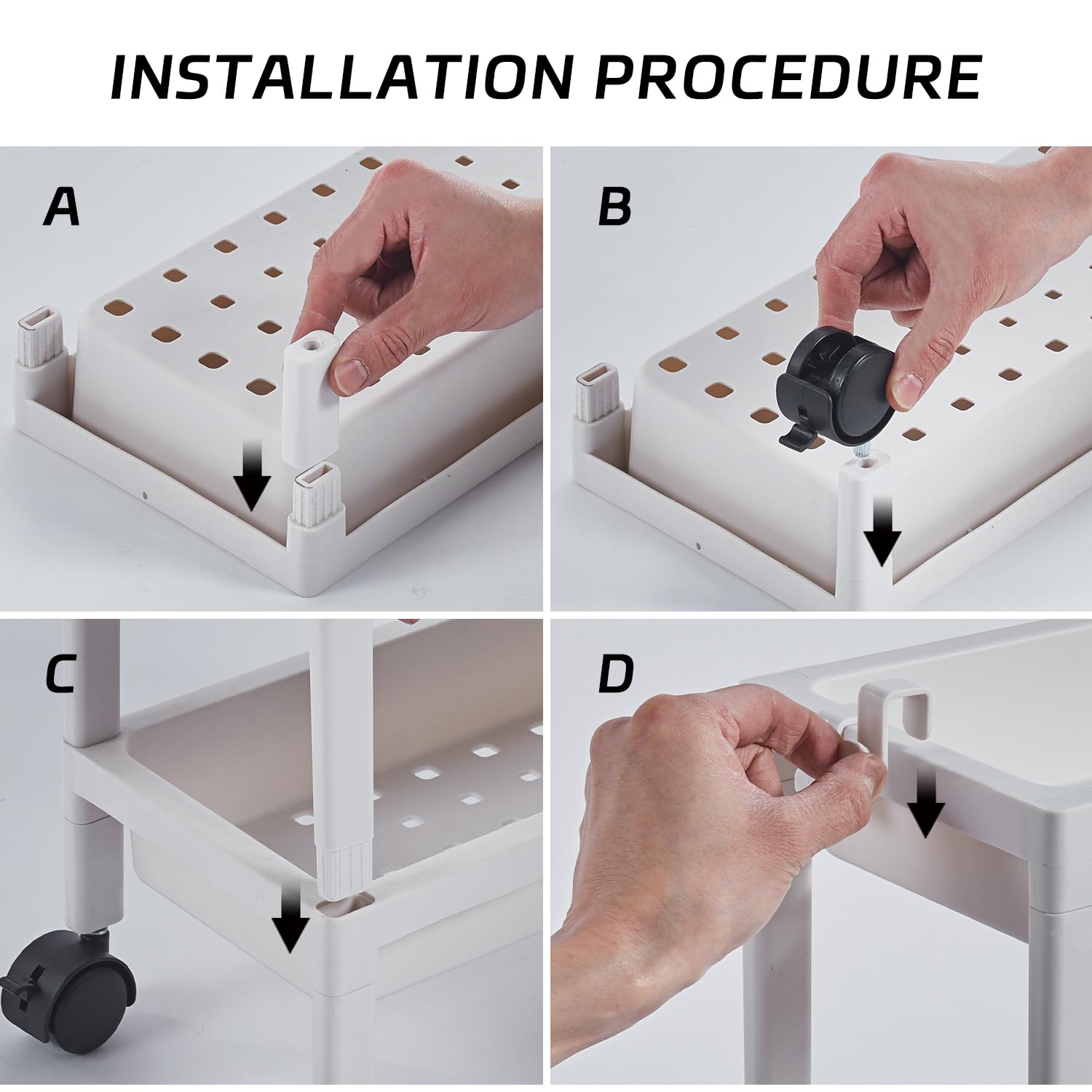 INSTALLATION PROCEDURE

A

B

C

D