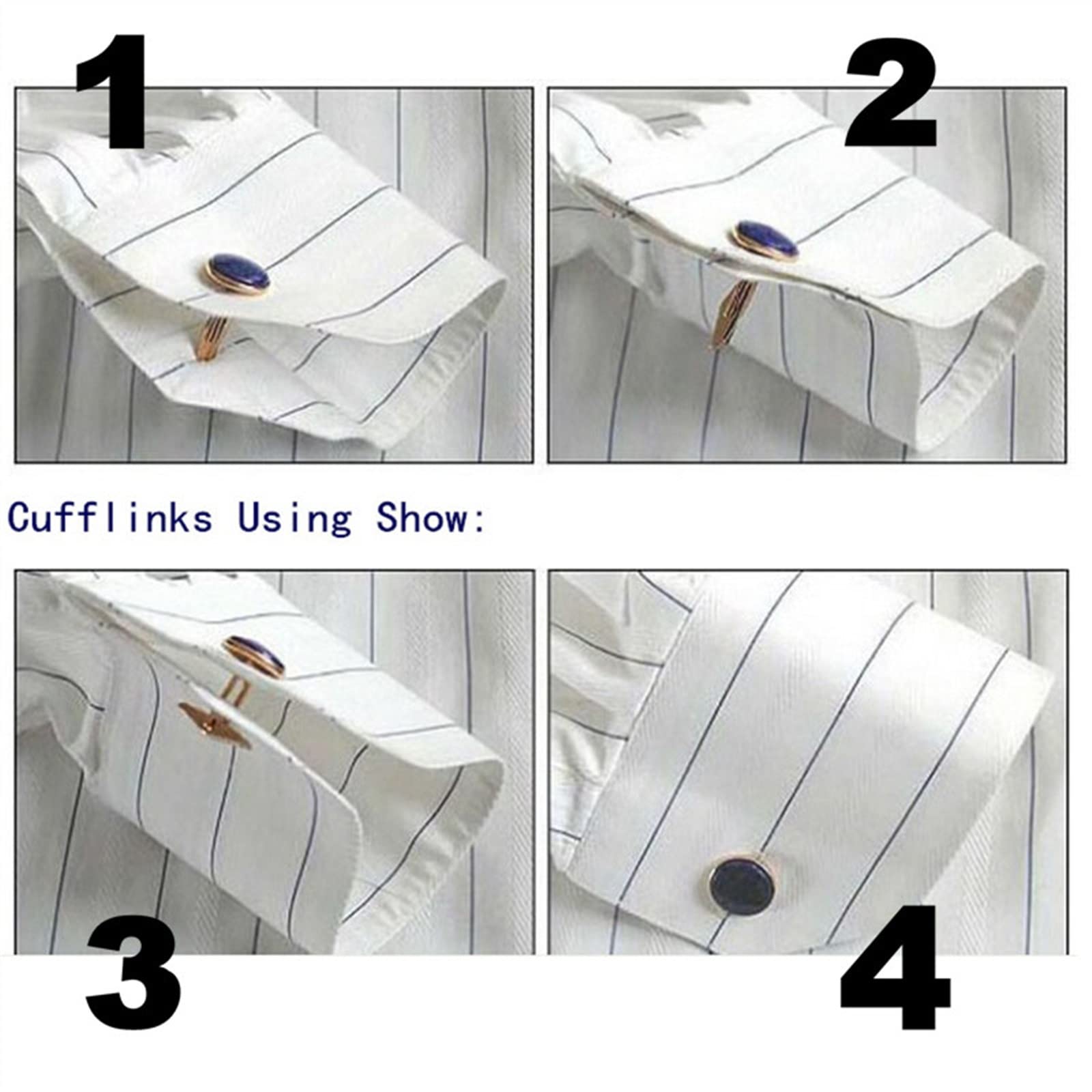 1

2

Cufflinks Using Show:

3

4