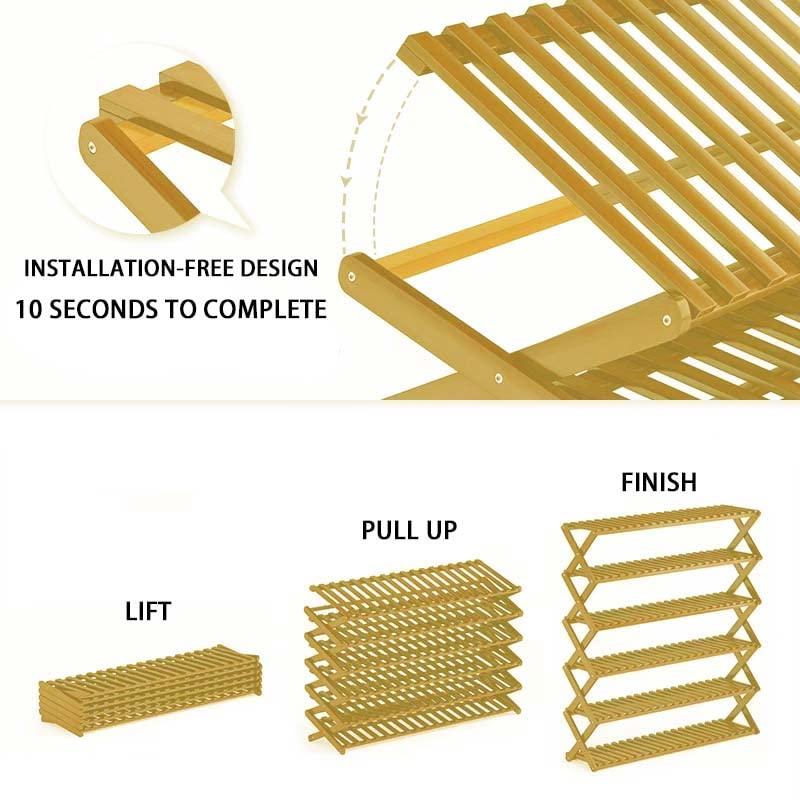 INSTALLATION-FREE DESIGN
10 SECONDS TO COMPLETE

LIFT

PULL UP

FINISH