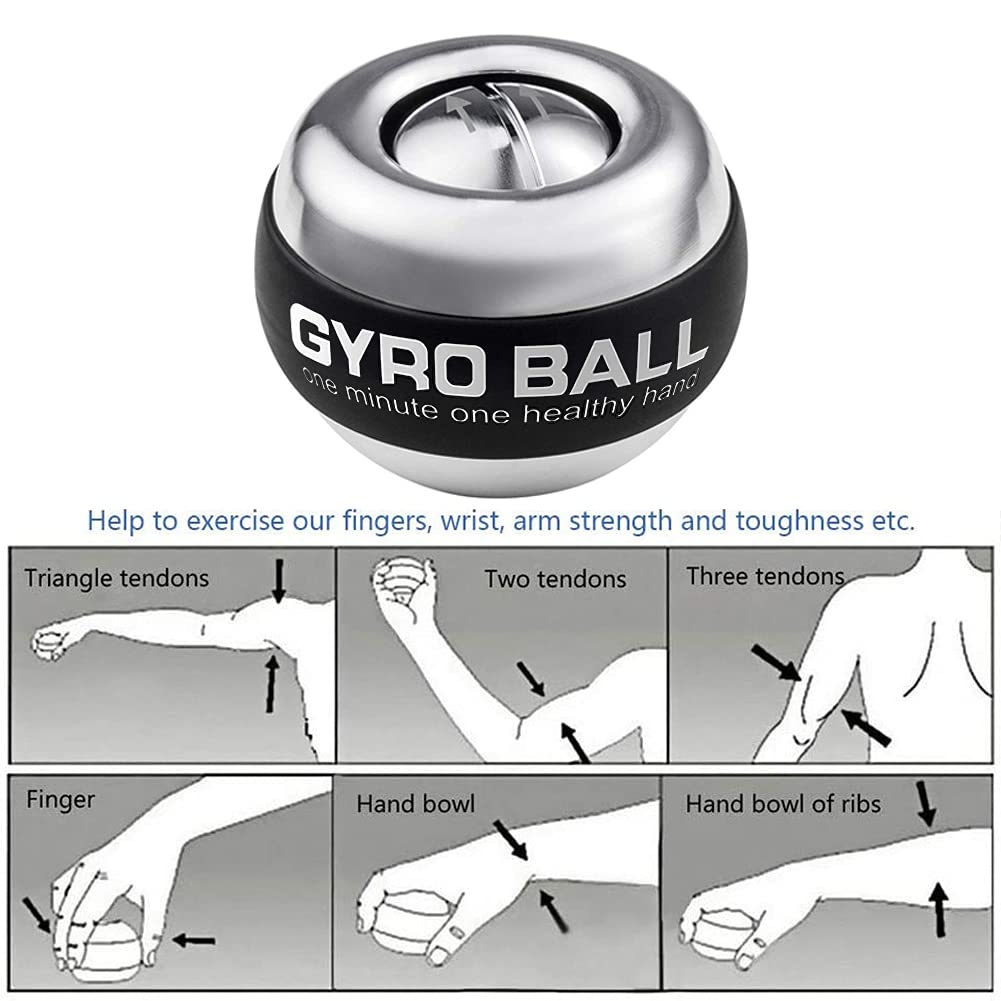 GYRO BALL
one minute one healthy hand

Help to exercise our fingers, wrist, arm strength and toughness etc.

Triangle tendons

Two tendons

Three tendons

Finger

Hand bowl

Hand bowl of ribs