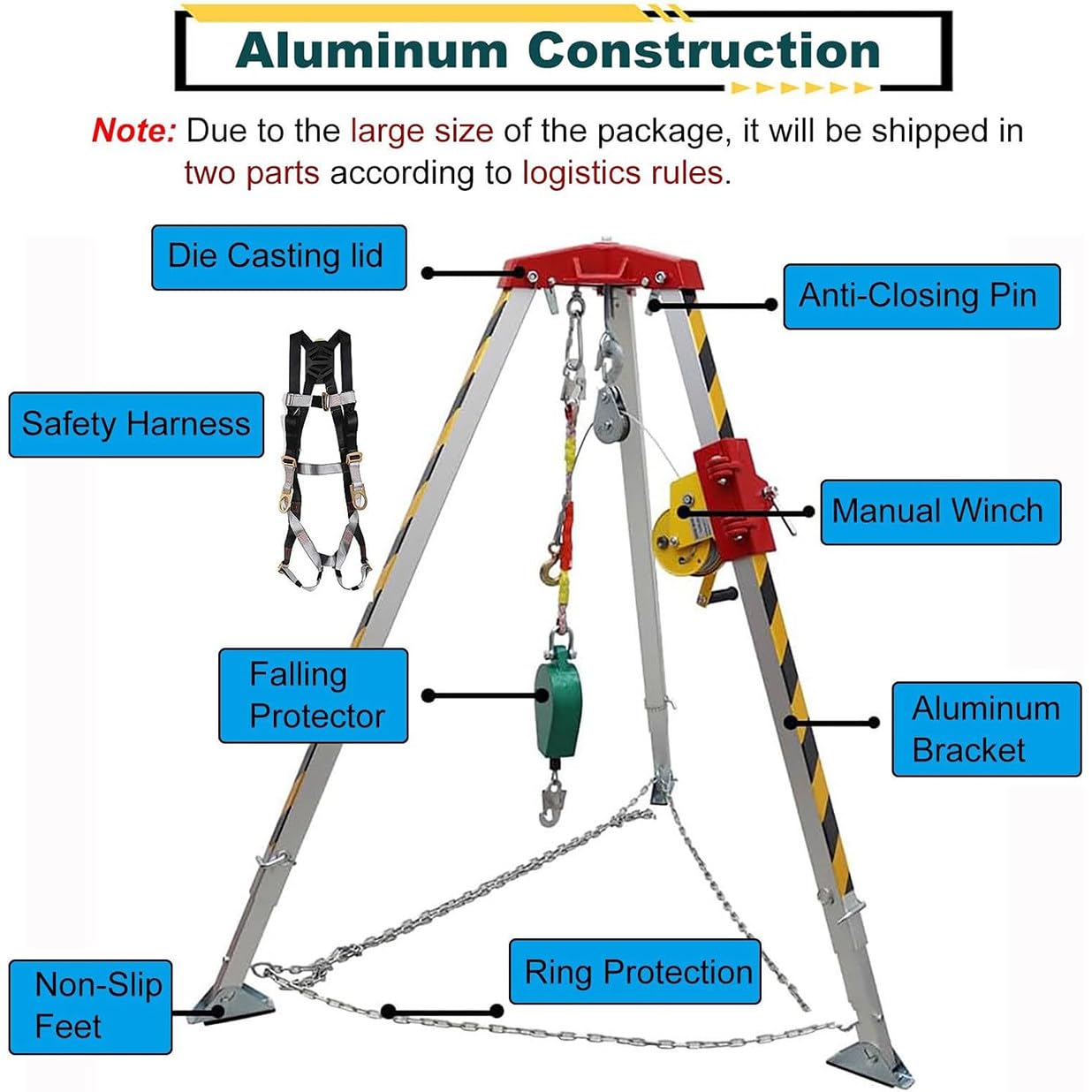 Aluminum Construction

Note: Due to the large size of the package, it will be shipped in two parts according to logistics rules.

Die Casting lid

Anti-Closing Pin

Safety Harness

Manual Winch

Falling Protector

Aluminum Bracket

Non-Slip Feet

Ring Protection