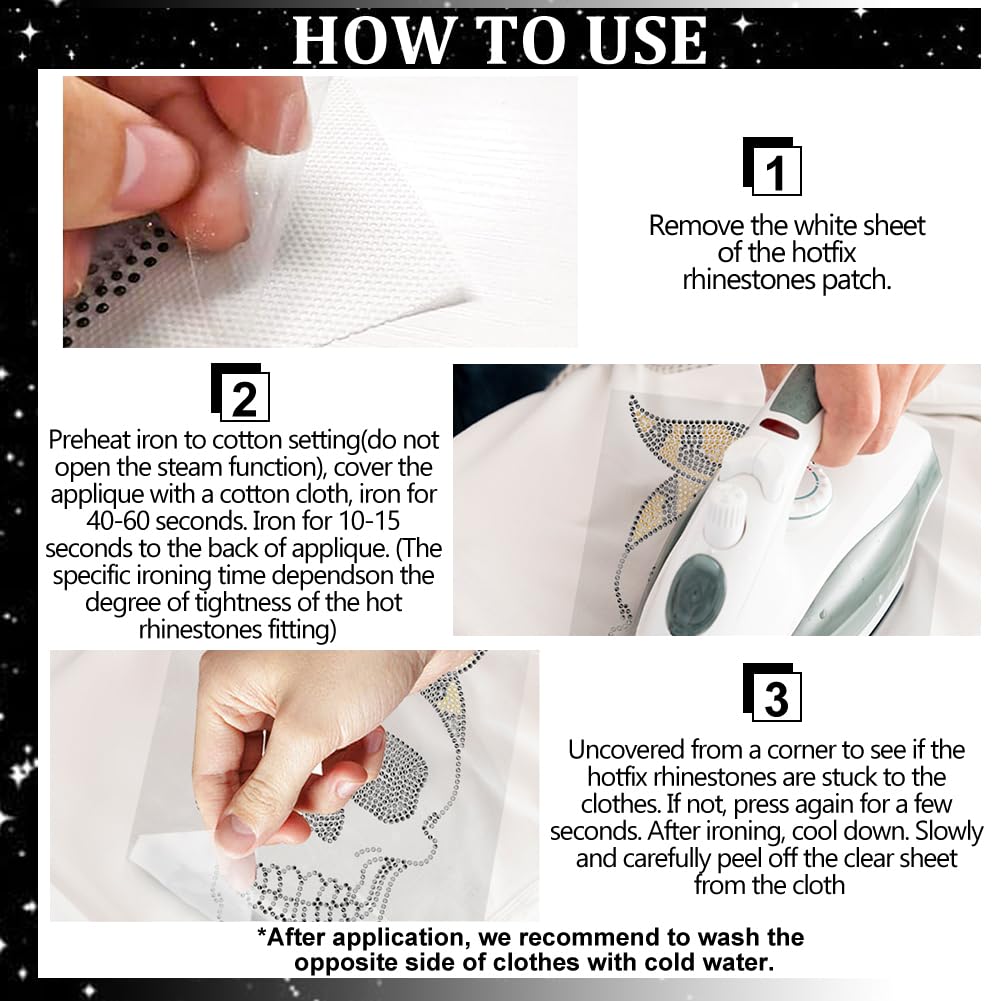 HOW TO USE

1

Remove the white sheet of the hotfix rhinestones patch.

2

Preheat iron to cotton setting(do not open the steam function), cover the applique with a cotton cloth, iron for 40-60 seconds. Iron for 10-15 seconds to the back of applique. (The specific ironing time dependson the degree of tightness of the hot rhinestones fitting)

3

Uncovered from a corner to see if the hotfix rhinestones are stuck to the clothes. If not, press again for a few seconds. After ironing, cool down. Slowly and carefully peel off the clear sheet from the cloth

*After application, we recommend to wash the opposite side of clothes with cold water.